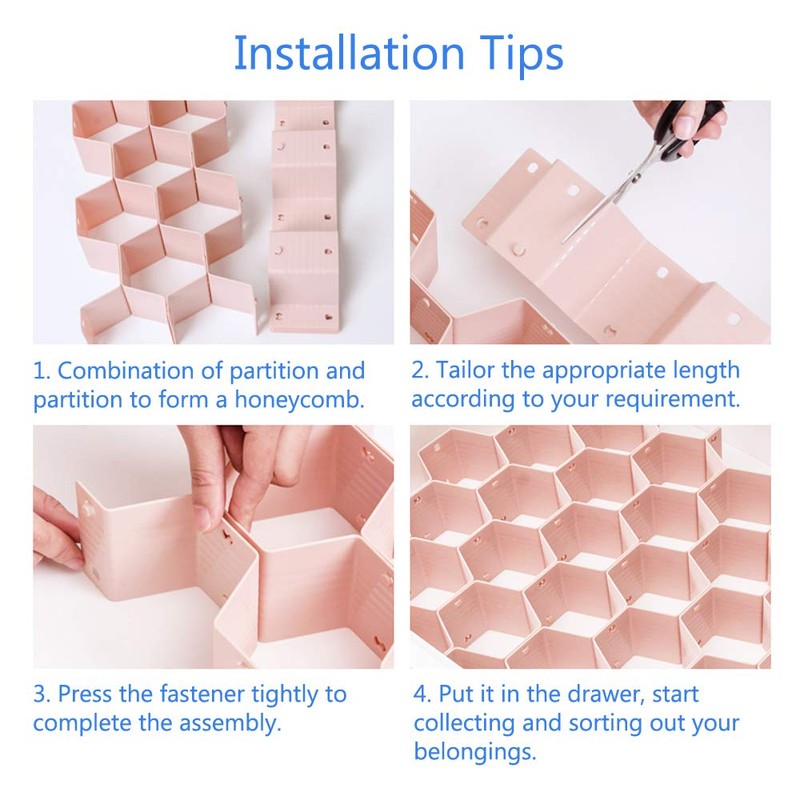 Installation Tips

1. Combination of partition and partition to form a honeycomb.

2. Tailor the appropriate length according to your requirement.

3. Press the fastener tightly to complete the assembly.

4. Put it in the drawer, start collecting and sorting out your belongings.