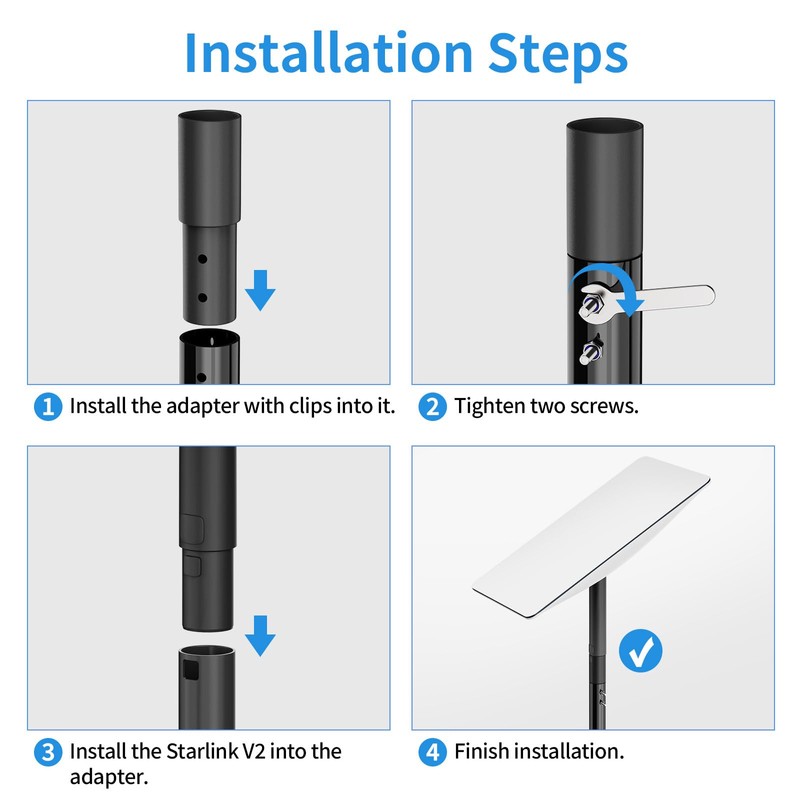 Installation Steps

1 Install the adapter with clips into it.

2 Tighten two screws.

3 Install the Starlink V2 into the adapter.

4 Finish installation.