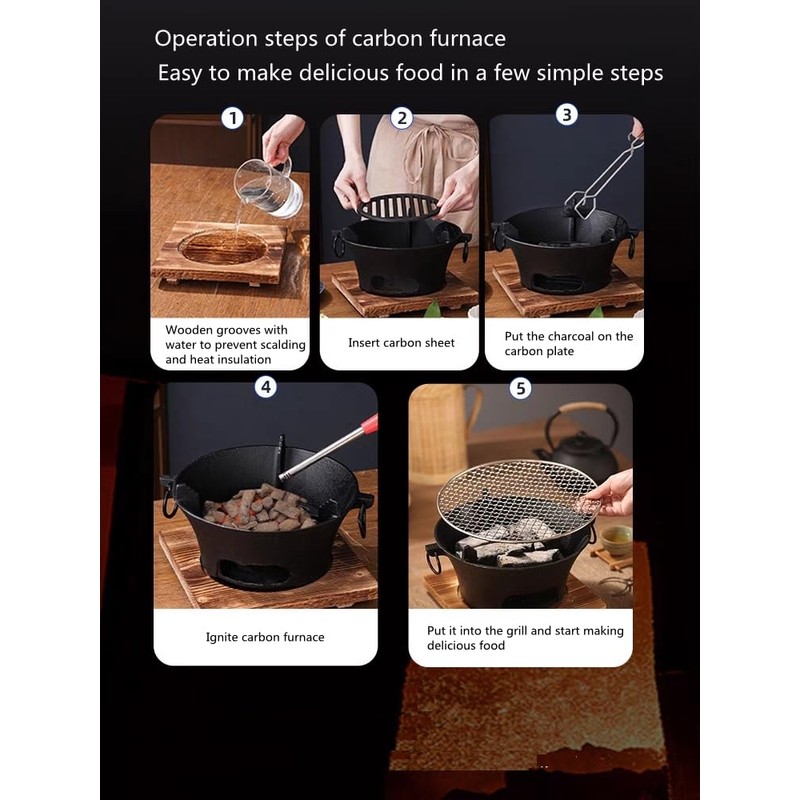 Operation steps of carbon furnace
Easy to make delicious food in a few simple steps

1
Wooden grooves with water to prevent scalding and heat insulation

2
Insert carbon sheet

3
Put the charcoal on the carbon plate

4
Ignite carbon furnace

5
Put it into the grill and start making delicious food