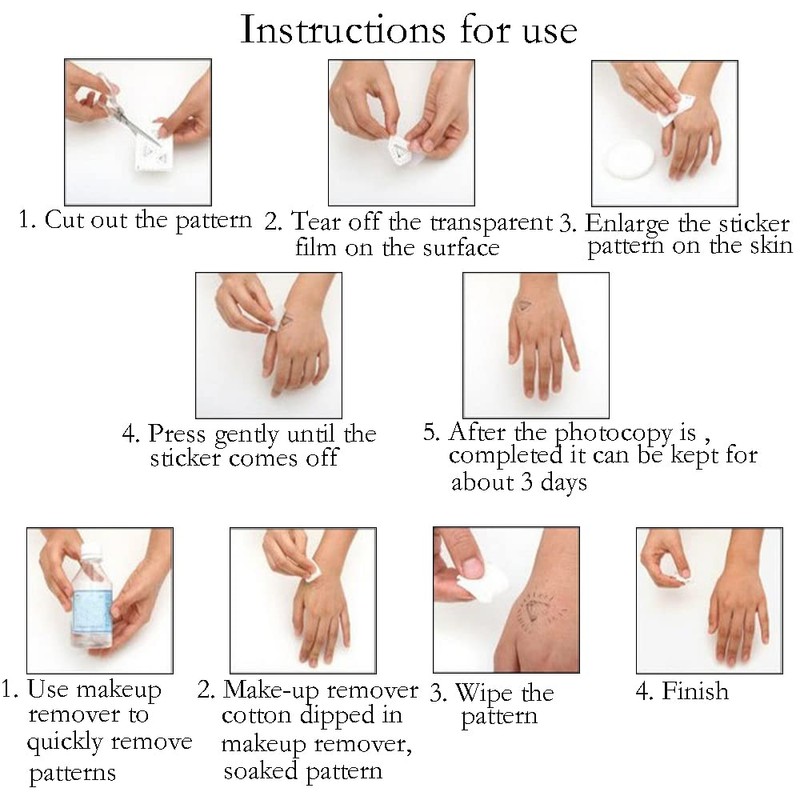 Instructions for use

1. Cut out the pattern

2. Tear off the transparent film on the surface

3. Enlarge the sticker pattern on the skin

4. Press gently until the sticker comes off

5. After the photocopy is , completed it can be kept for about 3 days

1. Use makeup remover to quickly remove patterns

2. Make-up remover cotton dipped in makeup remover, soaked pattern

3. Wipe the pattern

4. Finish