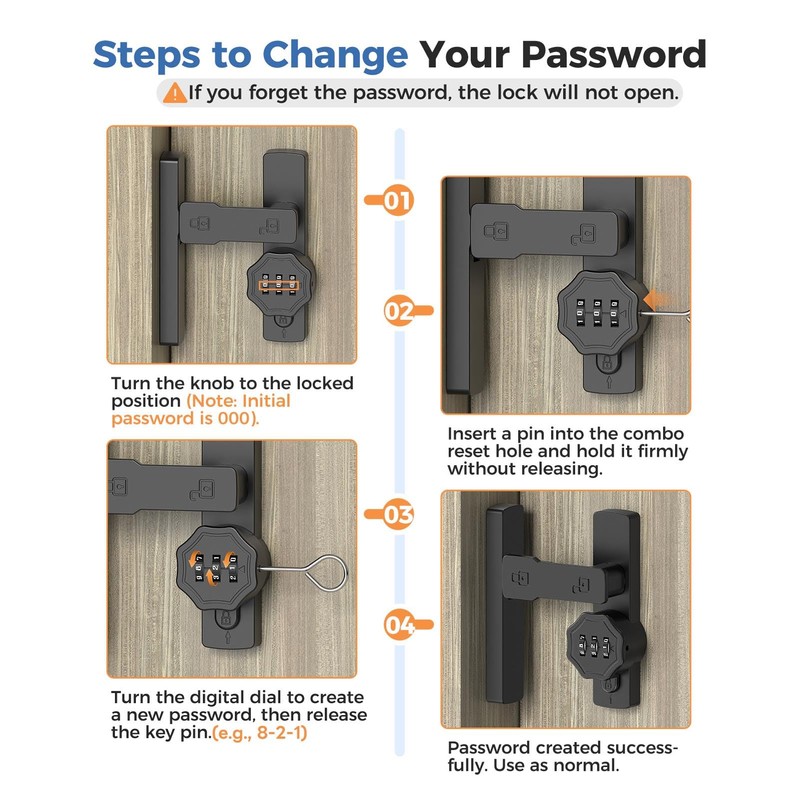 Steps to Change Your Password

If you forget the password, the lock will not open.

01

Turn the knob to the locked position (Note: Initial password is 000).

02

Insert a pin into the combo reset hole and hold it firmly without releasing.

03

Turn the digital dial to create a new password, then release the key pin.(e.g., 8-2-1)

04

Password created successfully. Use as normal.