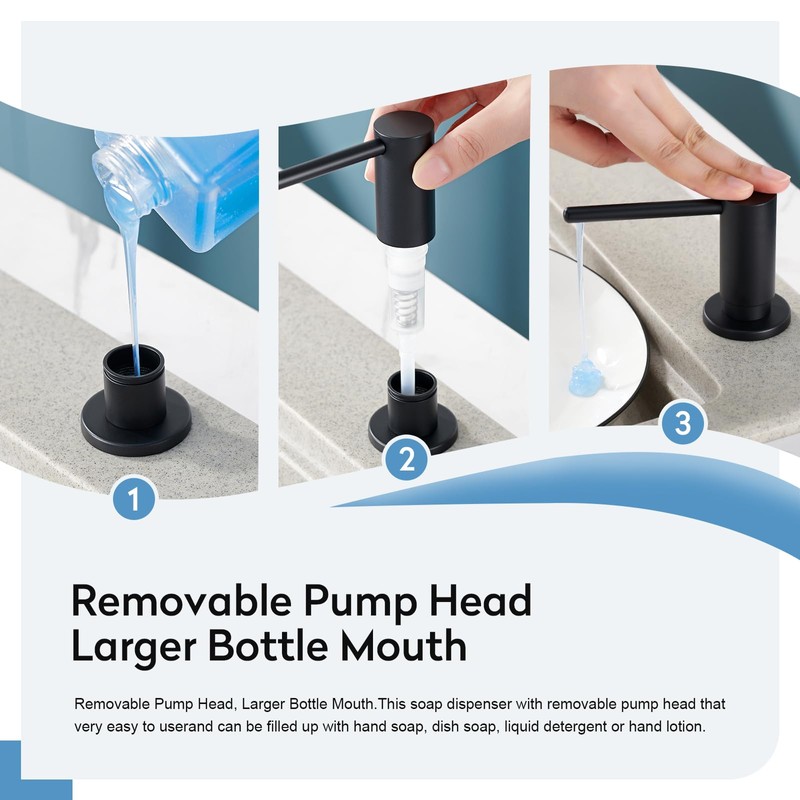 1

2

3

Removable Pump Head
Larger Bottle Mouth

Removable Pump Head, Larger Bottle Mouth.This soap dispenser with removable pump head that very easy to userand can be filled up with hand soap, dish soap, liquid detergent or hand lotion.