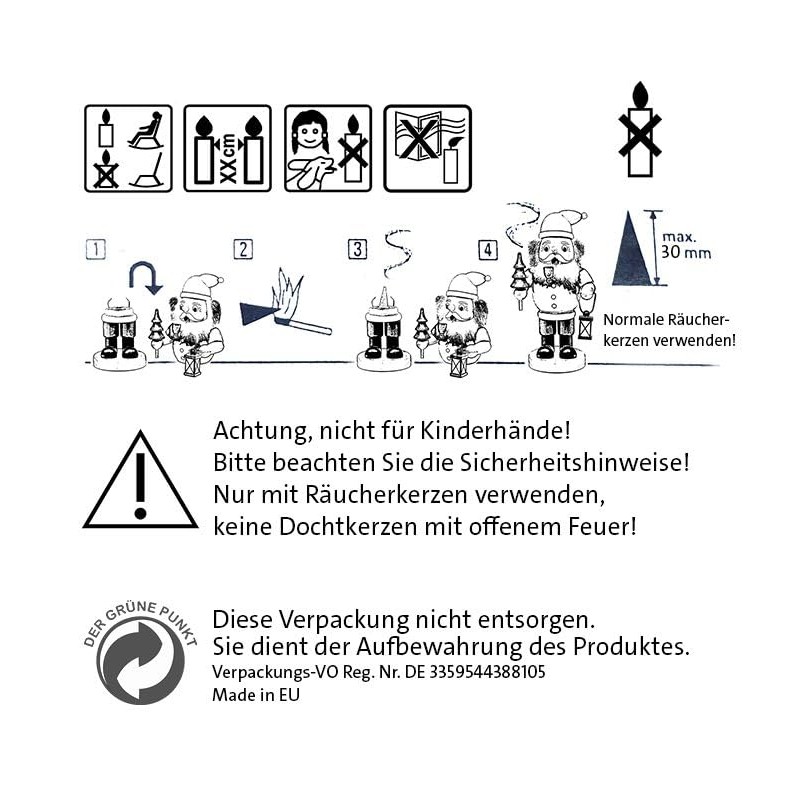 XXcm

1 2 3 4

max. 30 mm

Normale Räucherkerzen verwenden!

Achtung, nicht für Kinderhände!
Bitte beachten Sie die Sicherheitshinweise!
Nur mit Räucherkerzen verwenden,
keine Dochtkerzen mit offenem Feuer!

DER GRÜNE PUNKT

Diese Verpackung nicht entsorgen.
Sie dient der Aufbewahrung des Produktes.
Verpackungs-VO Reg. Nr. DE 3359544388105
Made in EU