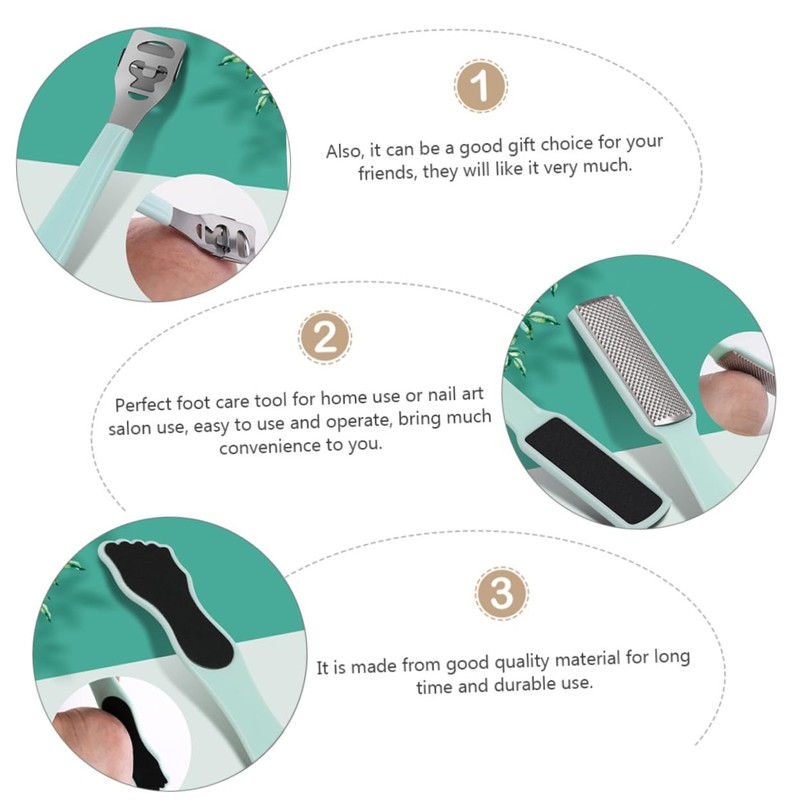 1

Also, it can be a good gift choice for your friends, they will like it very much.

2

Perfect foot care tool for home use or nail art salon use, easy to use and operate, bring much convenience to you.

3

It is made from good quality material for long time and durable use.