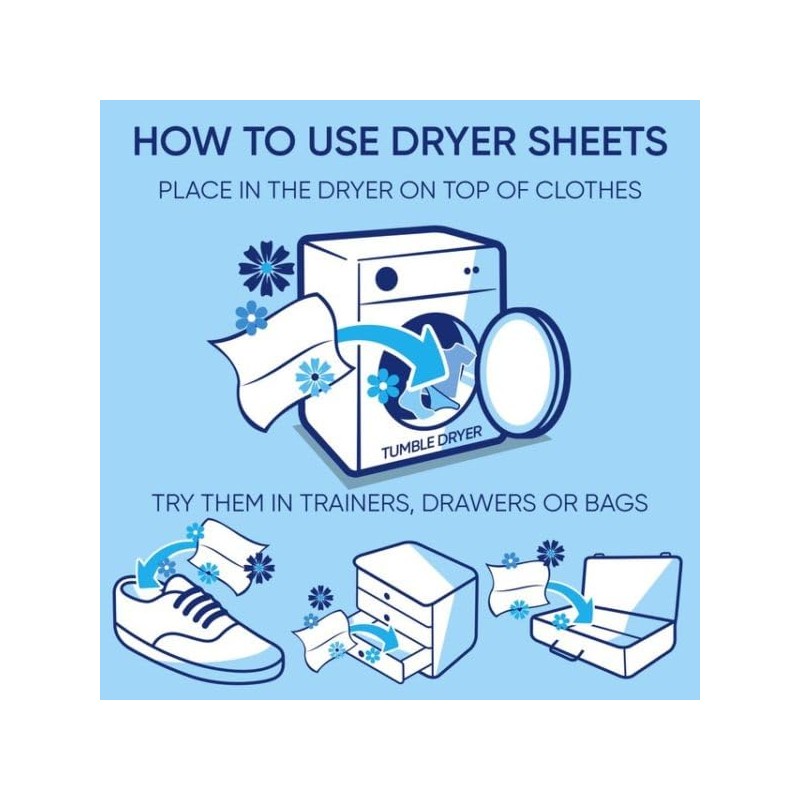 HOW TO USE DRYER SHEETS

PLACE IN THE DRYER ON TOP OF CLOTHES

TUMBLE DRYER

TRY THEM IN TRAINERS, DRAWERS OR BAGS