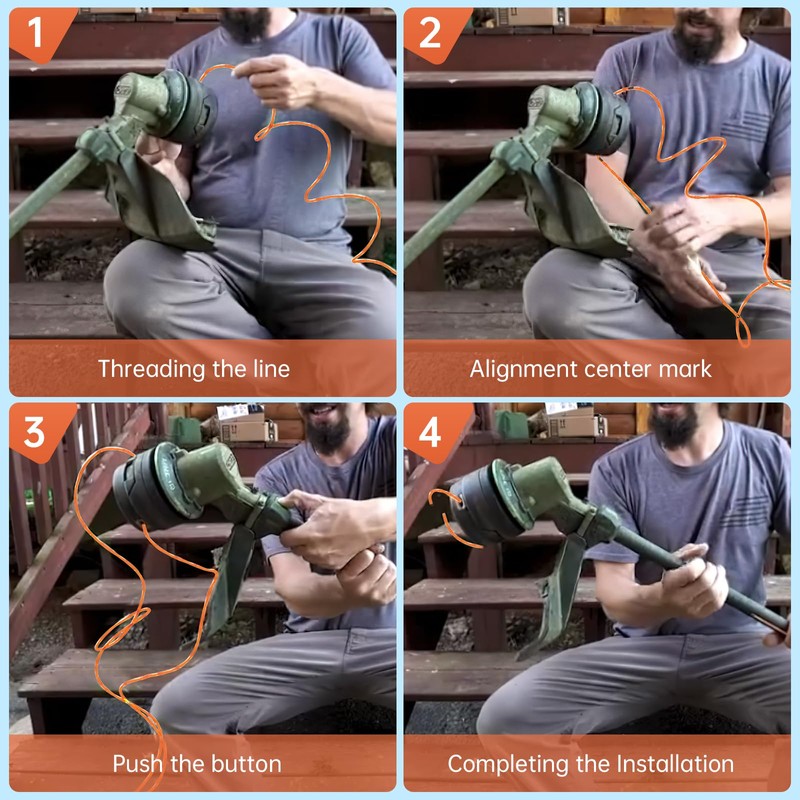 1

Threading the line

2

Alignment center mark

3

Push the button

4

Completing the Installation