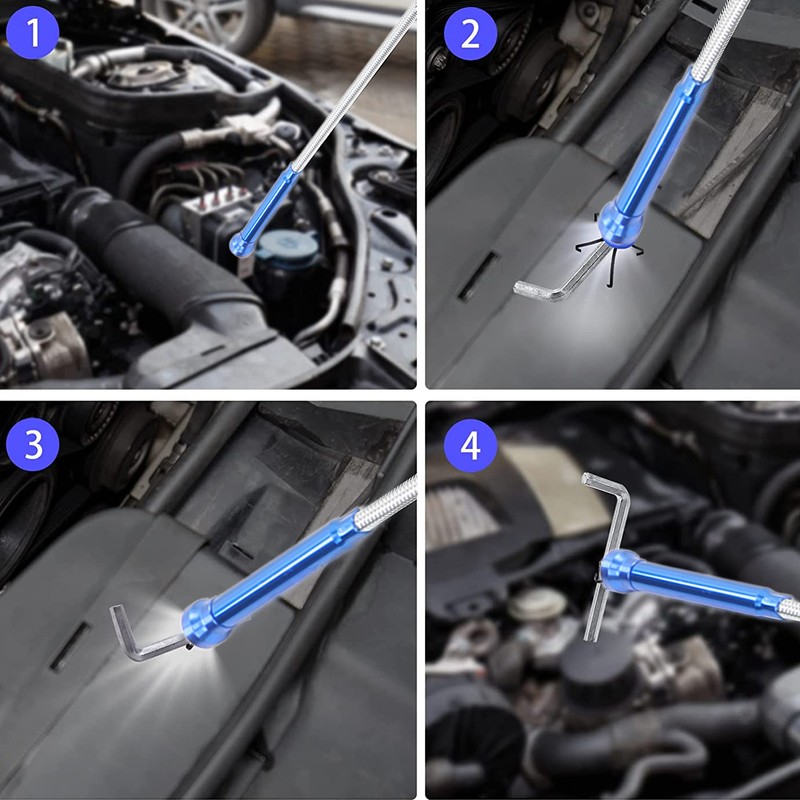 1

2

3

4