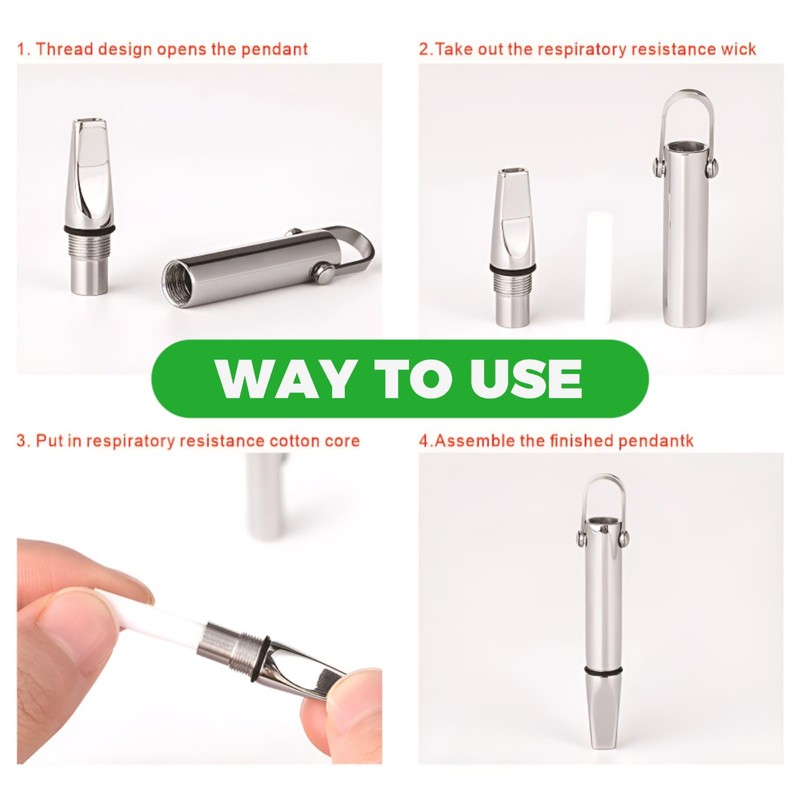 1. Thread design opens the pendant

2.Take out the respiratory resistance wick

WAY TO USE

3. Put in respiratory resistance cotton core

4.Assemble the finished pendantk