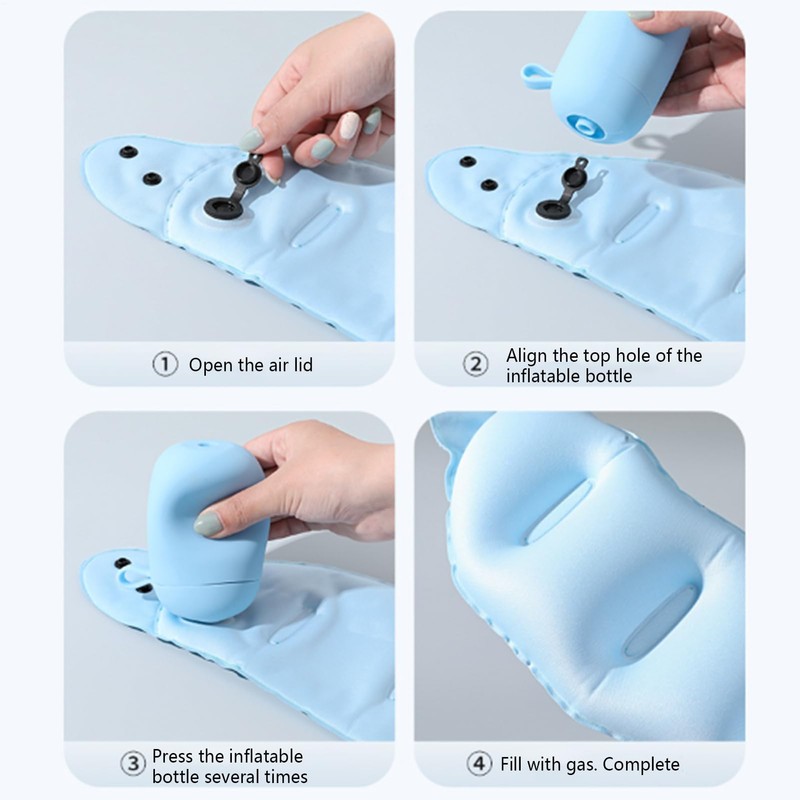 ① Open the air lid

② Align the top hole of the inflatable bottle

③ Press the inflatable bottle several times

④ Fill with gas. Complete