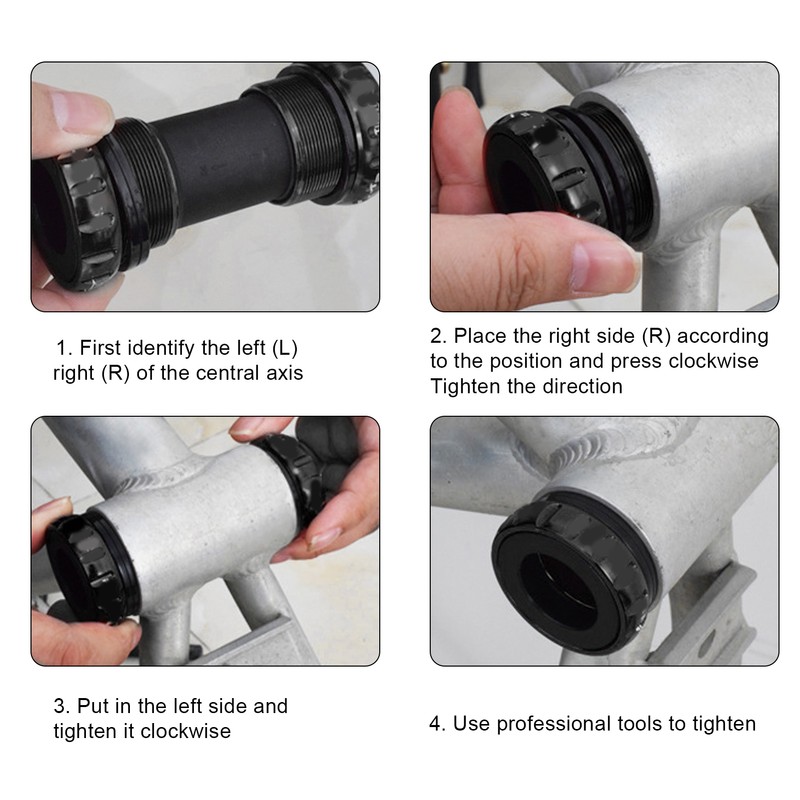 1. First identify the left (L) right (R) of the central axis

2. Place the right side (R) according to the position and press clockwise Tighten the direction

3. Put in the left side and tighten it clockwise

4. Use professional tools to tighten