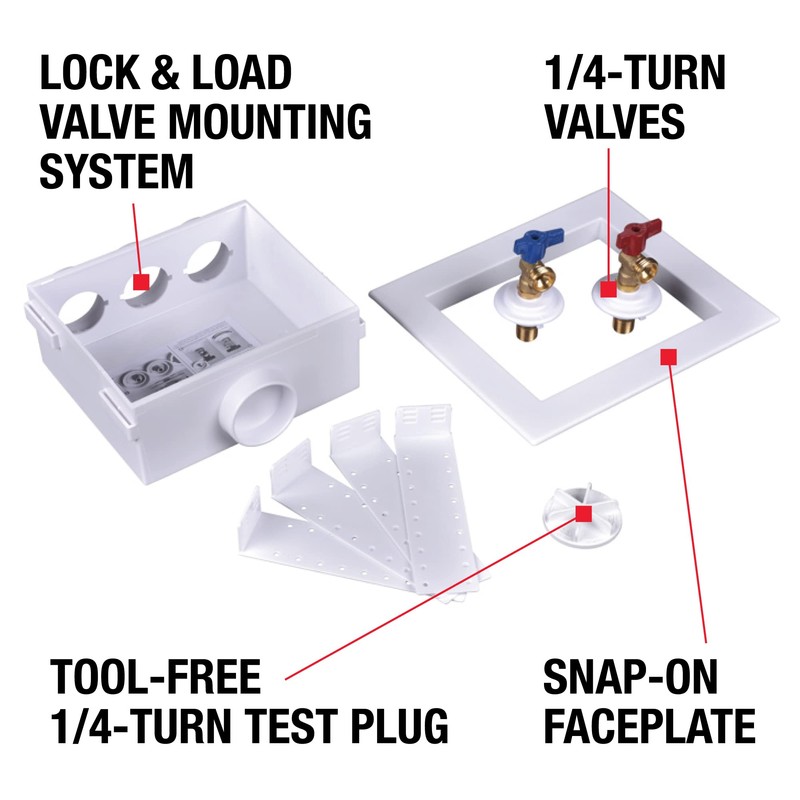 LOCK & LOAD
VALVE MOUNTING
SYSTEM

1/4-TURN
VALVES

TOOL-FREE
1/4-TURN TEST PLUG

SNAP-ON
FACEPLATE