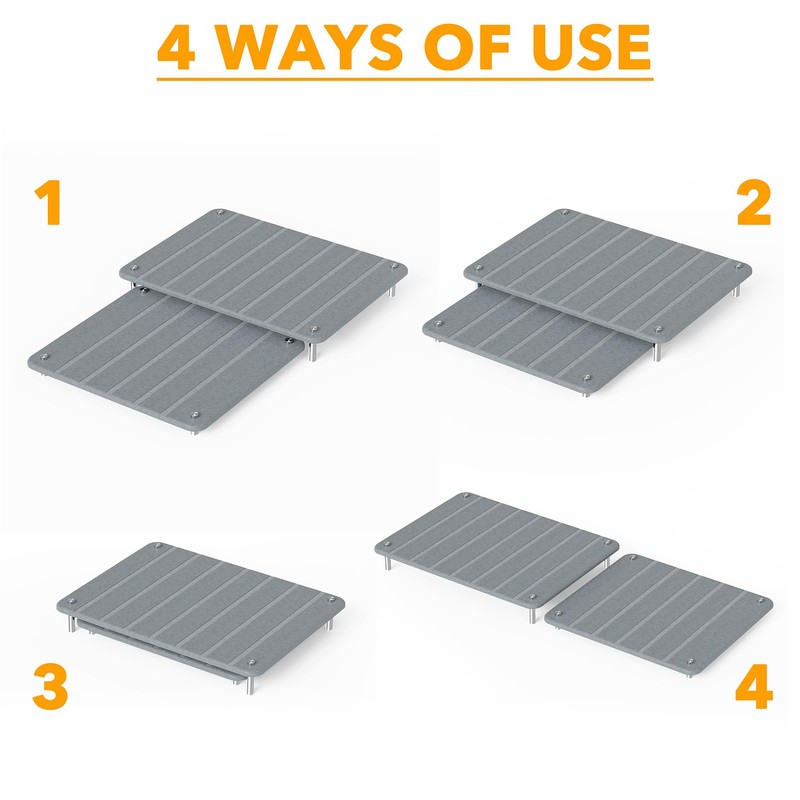 4 WAYS OF USE

1

2

3

4