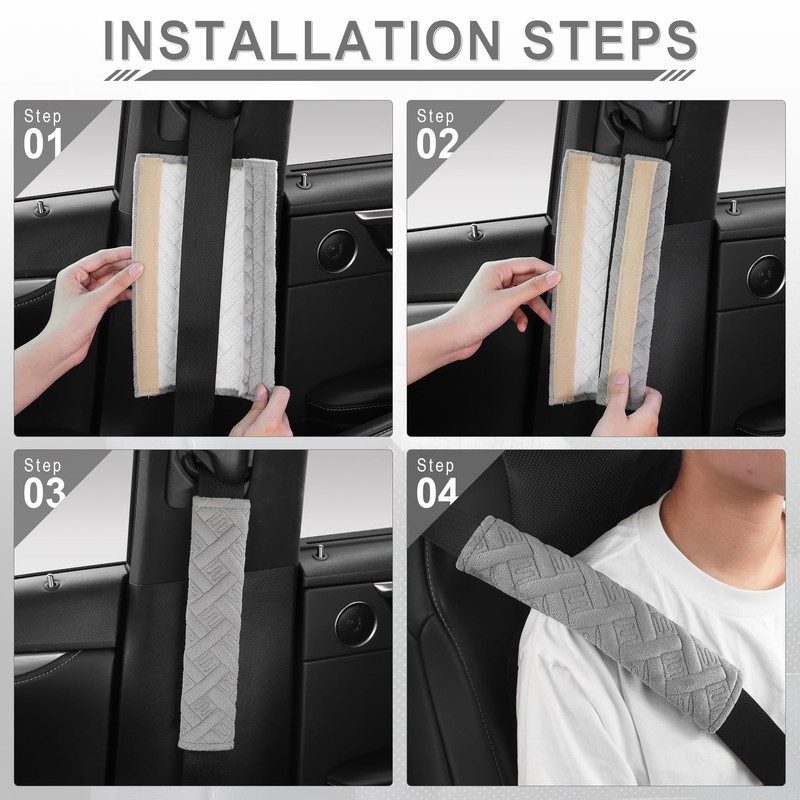 INSTALLATION STEPS

Step
01

Step
02

Step
03

Step
04