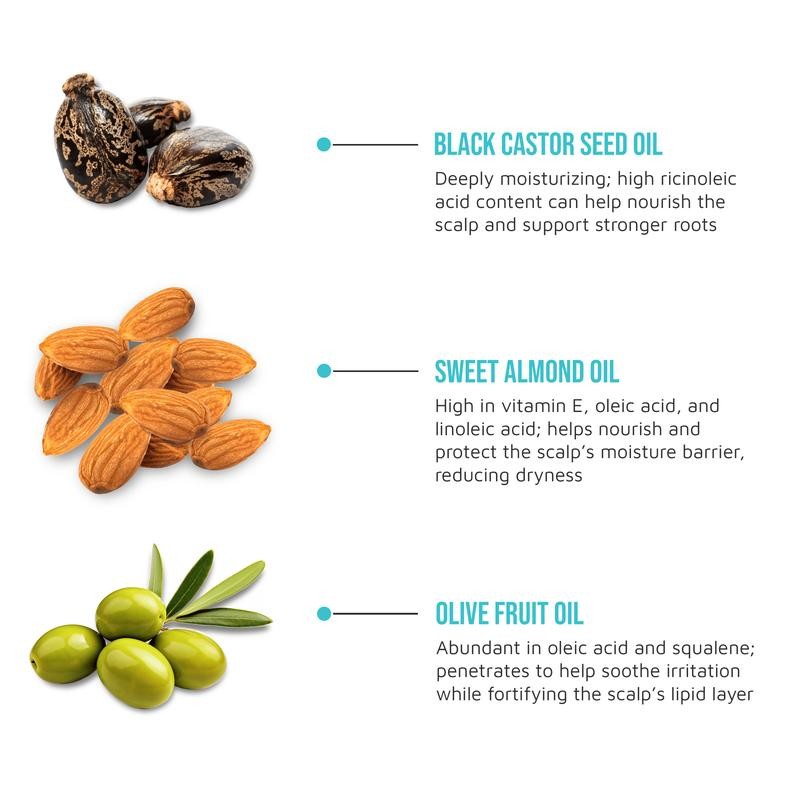 BLACK CASTOR SEED OIL

Deeply moisturizing; high ricinoleic acid content can help nourish the scalp and support stronger roots

SWEET ALMOND OIL

High in vitamin E, oleic acid, and linoleic acid; helps nourish and protect the scalp's moisture barrier, reducing dryness

OLIVE FRUIT OIL

Abundant in oleic acid and squalene; penetrates to help soothe irritation while fortifying the scalp's lipid layer