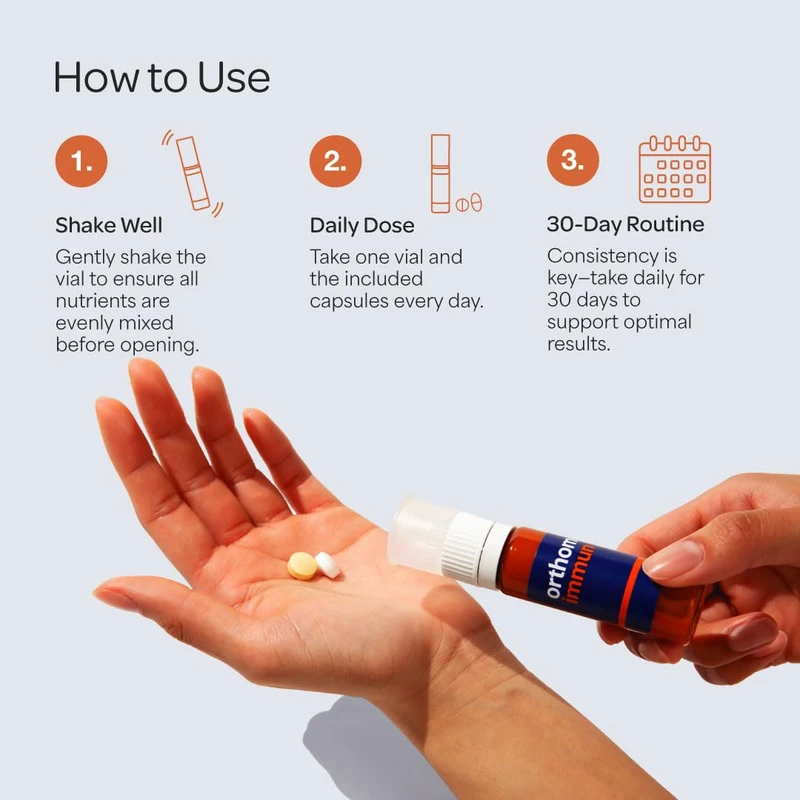 How to Use

1.

Shake Well

Gently shake the vial to ensure all nutrients are evenly mixed before opening.

2.

Daily Dose

Take one vial and the included capsules every day.

3.

30-Day Routine

Consistency is key—take daily for 30 days to support optimal results.

orthom
immun