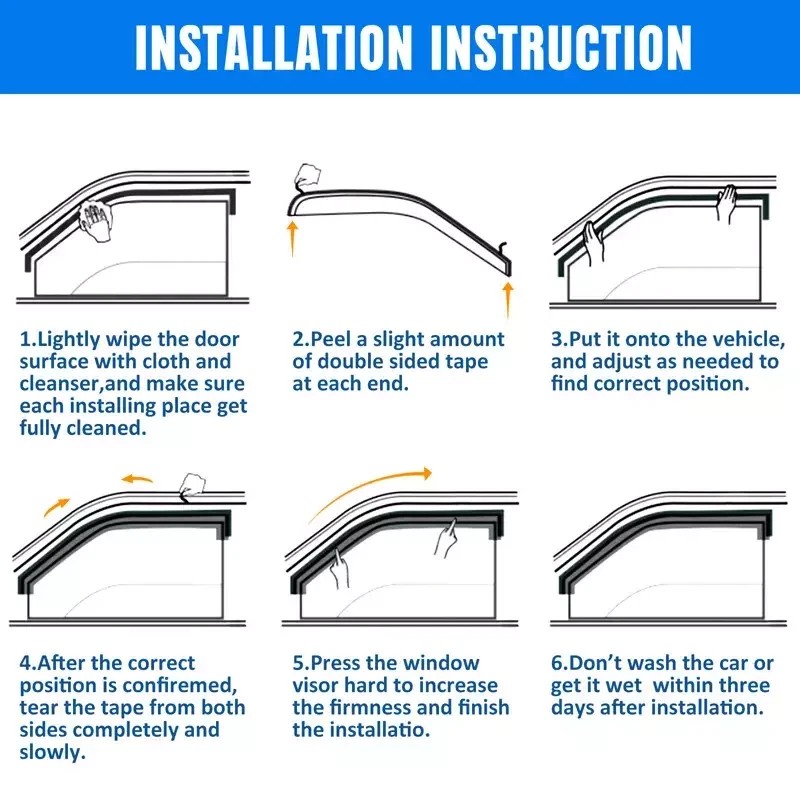 INSTALLATION INSTRUCTION

1.Lightly wipe the door surface with cloth and cleanser,and make sure each installing place get fully cleaned.

2.Peel a slight amount of double sided tape at each end.

3.Put it onto the vehicle, and adjust as needed to find correct position.

4.After the correct position is confiremed, tear the tape from both sides completely and slowly.

5.Press the window visor hard to increase the firmness and finish the installatio.

6.Don't wash the car or get it wet within three days after installation.