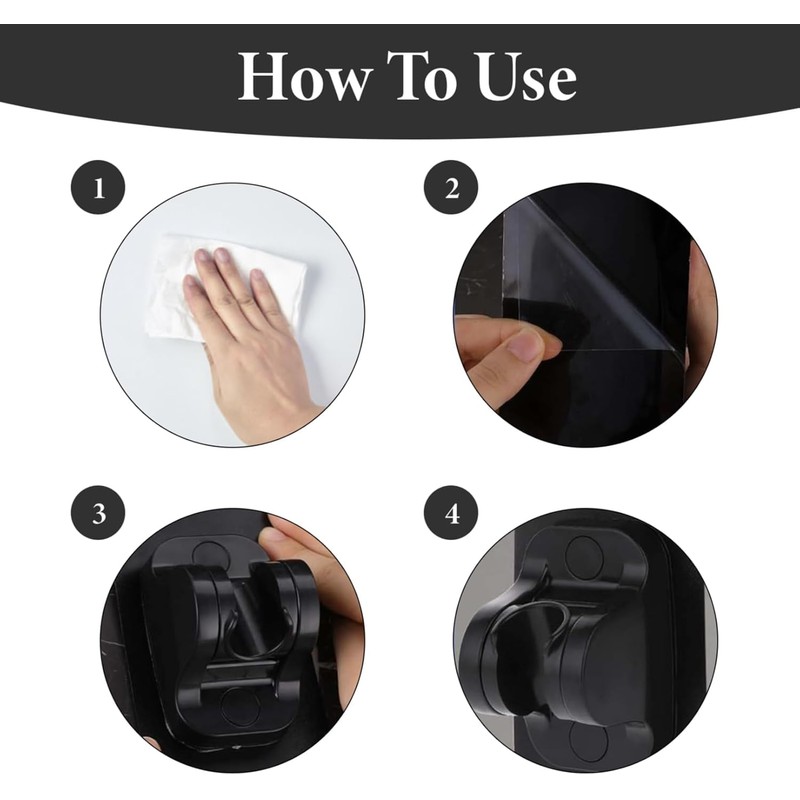 How To Use

1

2

3

4