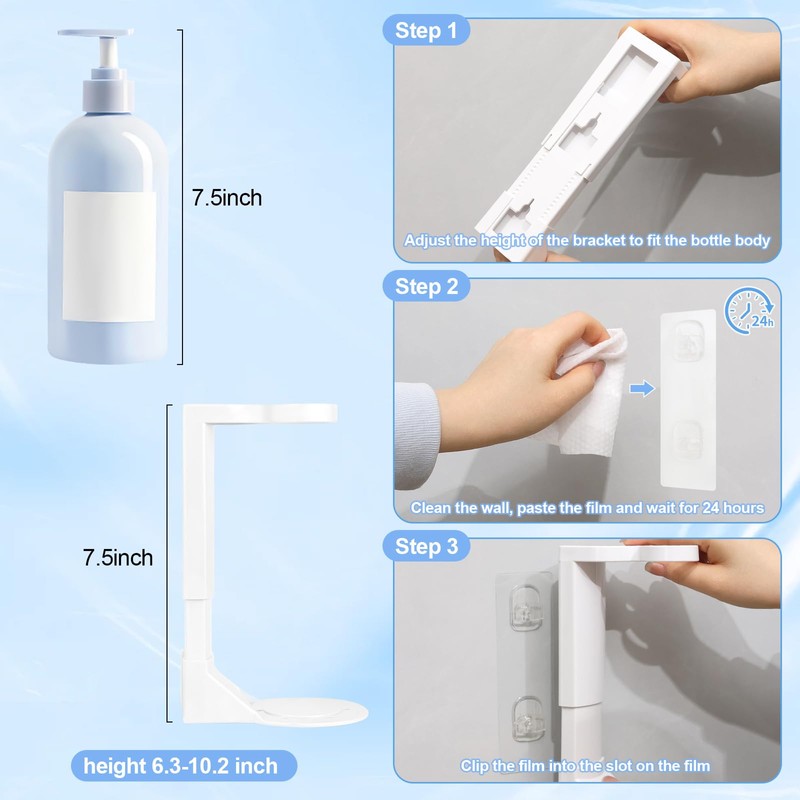 7.5inch

7.5inch

height 6.3-10.2 inch

Step 1

Adjust the height of the bracket to fit the bottle body

Step 2

24h

Clean the wall, paste the film and wait for 24 hours

Step 3

Clip the film into the slot on the film