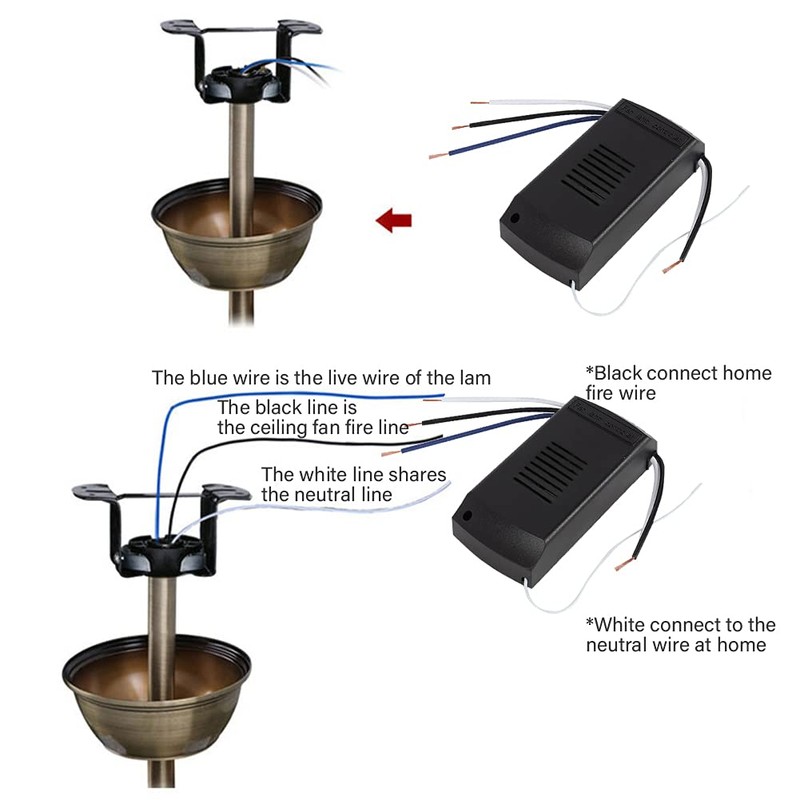 The blue wire is the live wire of the lam

The black line is the ceiling fan fire line

The white line shares the neutral line

*Black connect home fire wire

*White connect to the neutral wire at home