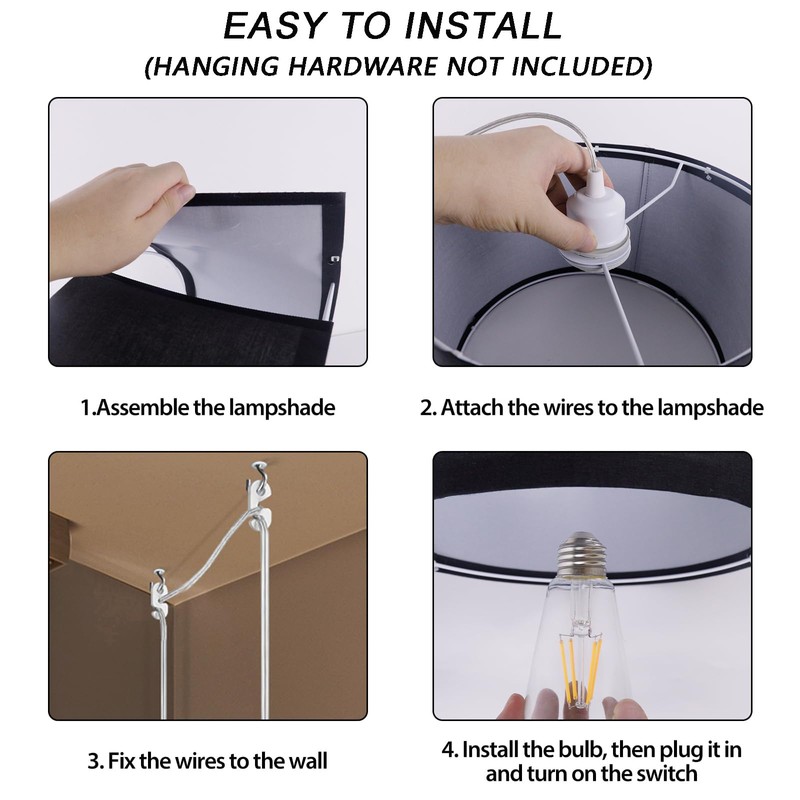 EASY TO INSTALL
(HANGING HARDWARE NOT INCLUDED)

1.Assemble the lampshade

2. Attach the wires to the lampshade

3. Fix the wires to the wall

4. Install the bulb, then plug it in and turn on the switch