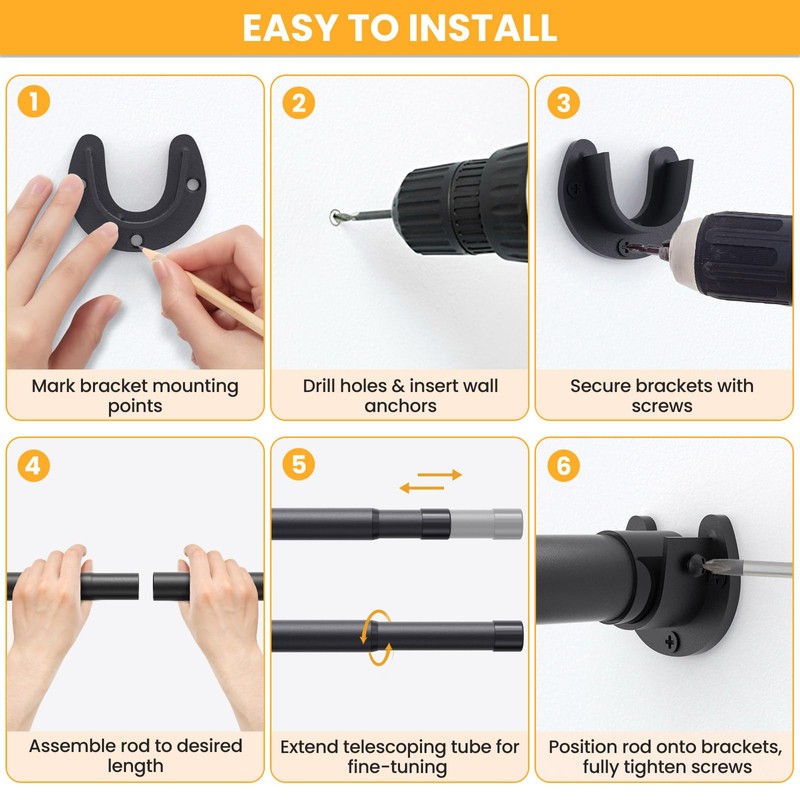 EASY TO INSTALL

1

Mark bracket mounting points

2

Drill holes & insert wall anchors

3

Secure brackets with screws

4

Assemble rod to desired length

5

Extend telescoping tube for fine-tuning

6

Position rod onto brackets, fully tighten screws