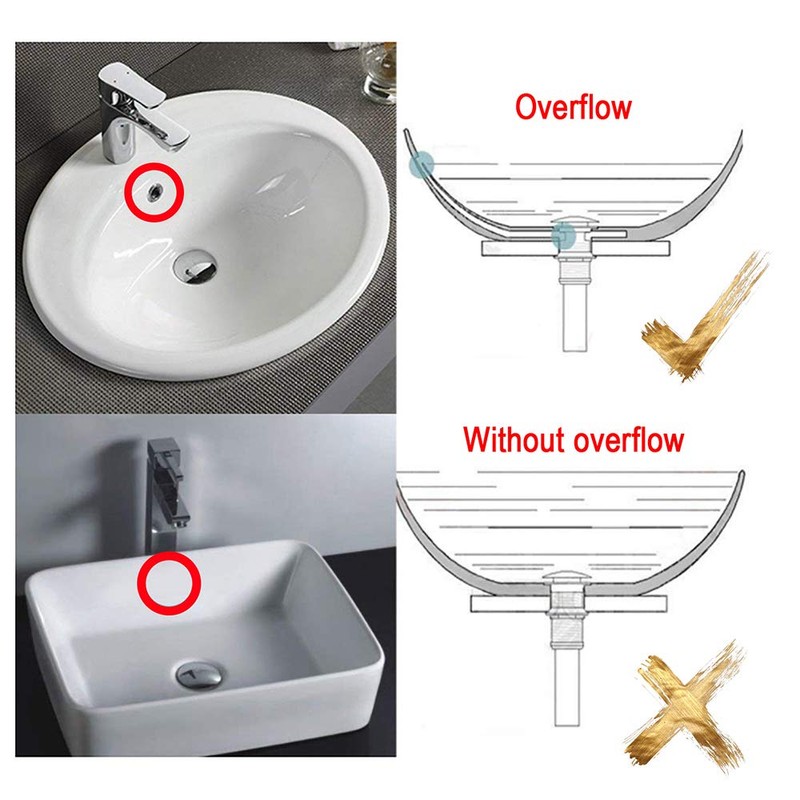 Overflow

Without overflow