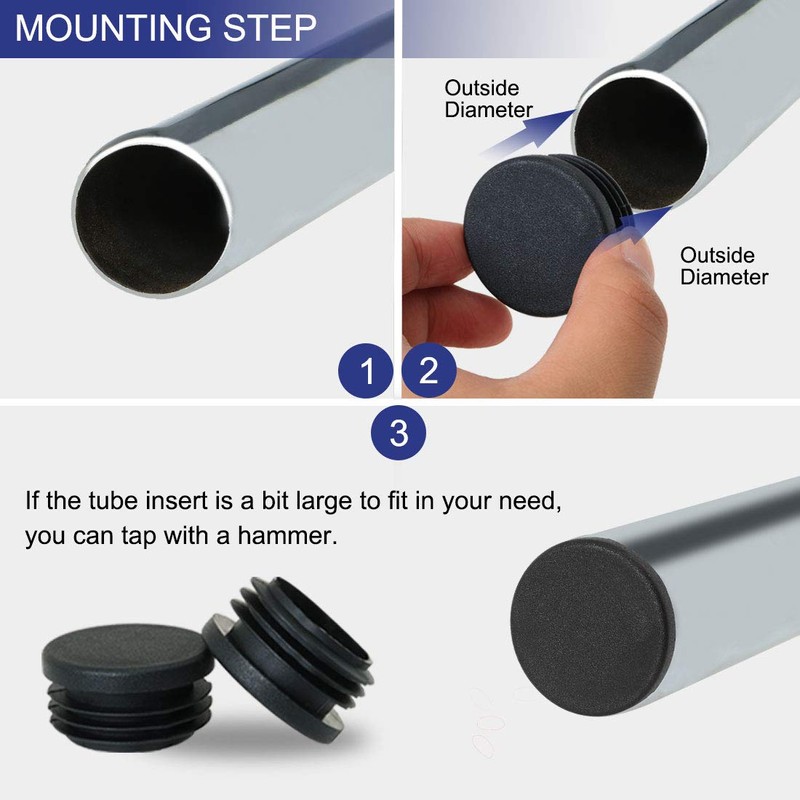 MOUNTING STEP

Outside Diameter

Outside Diameter

1

2

3

If the tube insert is a bit large to fit in your need, you can tap with a hammer.