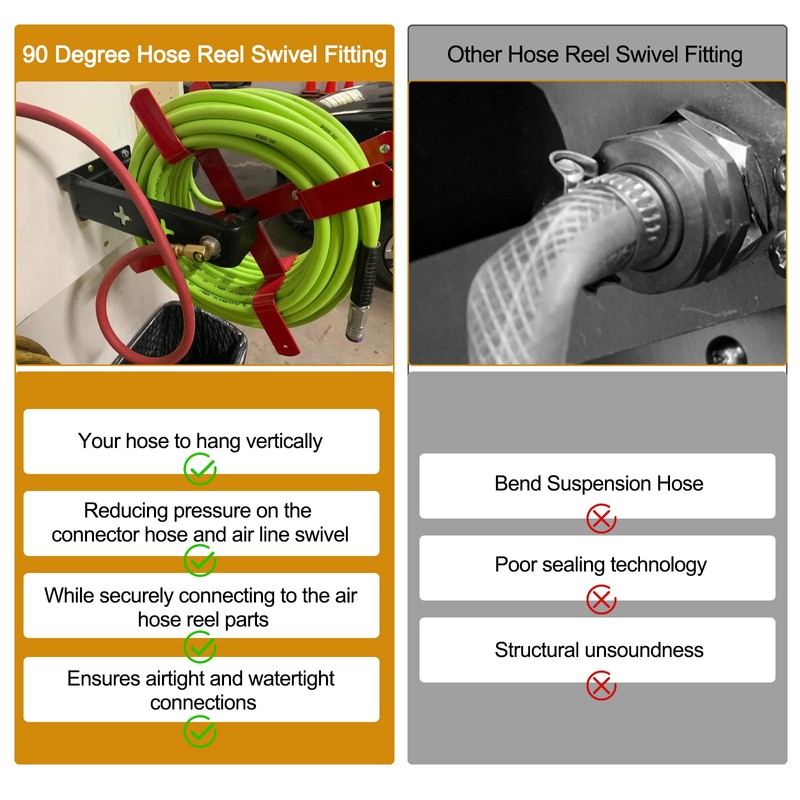 90 Degree Hose Reel Swivel Fitting

Your hose to hang vertically

Reducing pressure on the connector hose and air line swivel

While securely connecting to the air hose reel parts

Ensures airtight and watertight connections

Other Hose Reel Swivel Fitting

Bend Suspension Hose

Poor sealing technology

Structural unsoundness