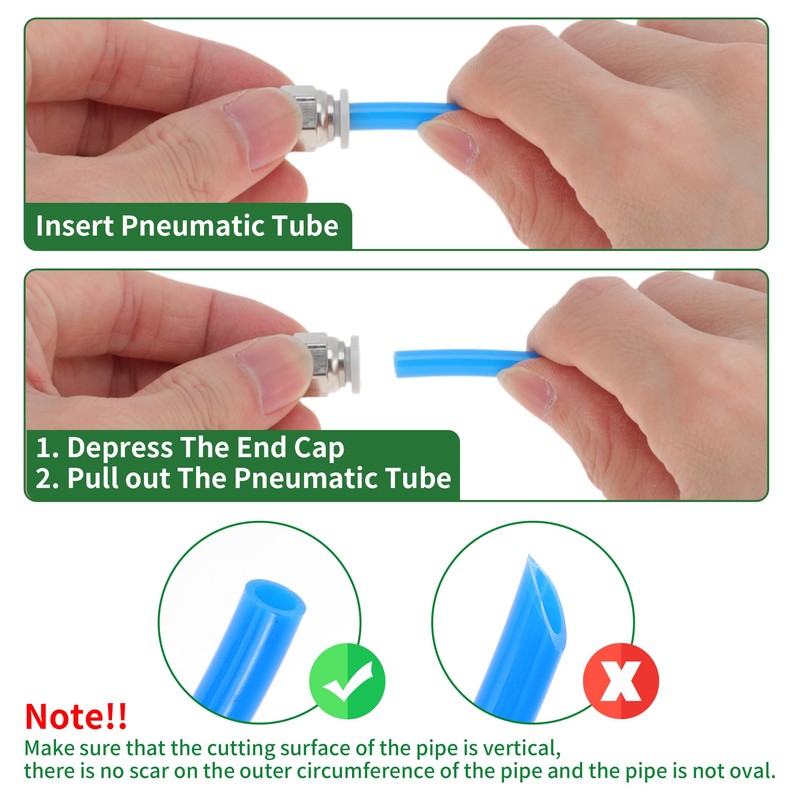 Insert Pneumatic Tube

1. Depress The End Cap
2. Pull out The Pneumatic Tube

Note!!
Make sure that the cutting surface of the pipe is vertical,
there is no scar on the outer circumference of the pipe and the pipe is not oval.