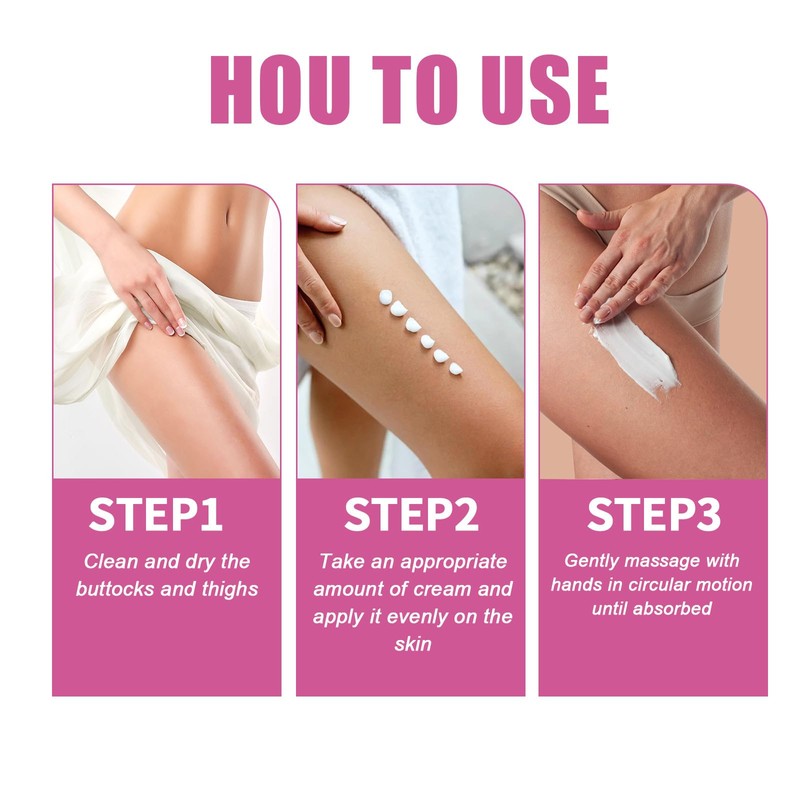 HOU TO USE

STEP1

Clean and dry the buttocks and thighs

STEP2

Take an appropriate amount of cream and apply it evenly on the skin

STEP3

Gently massage with hands in circular motion until absorbed