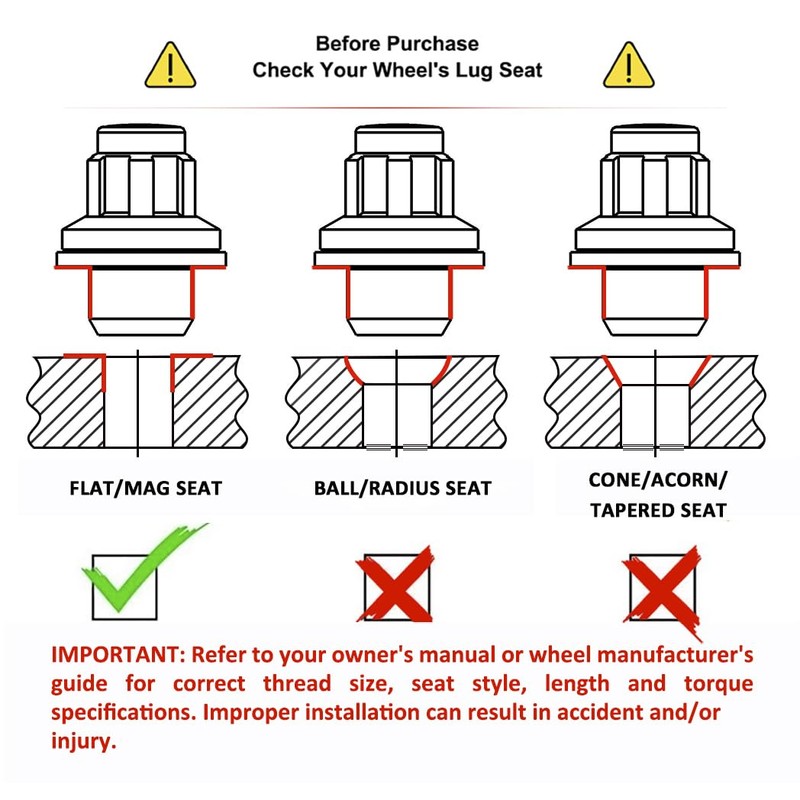 Before Purchase
Check Your Wheel's Lug Seat

FLAT/MAG SEAT

BALL/RADIUS SEAT

CONE/ACORN/
TAPERED SEAT

IMPORTANT: Refer to your owner's manual or wheel manufacturer's guide for correct thread size, seat style, length and torque specifications. Improper installation can result in accident and/or injury.