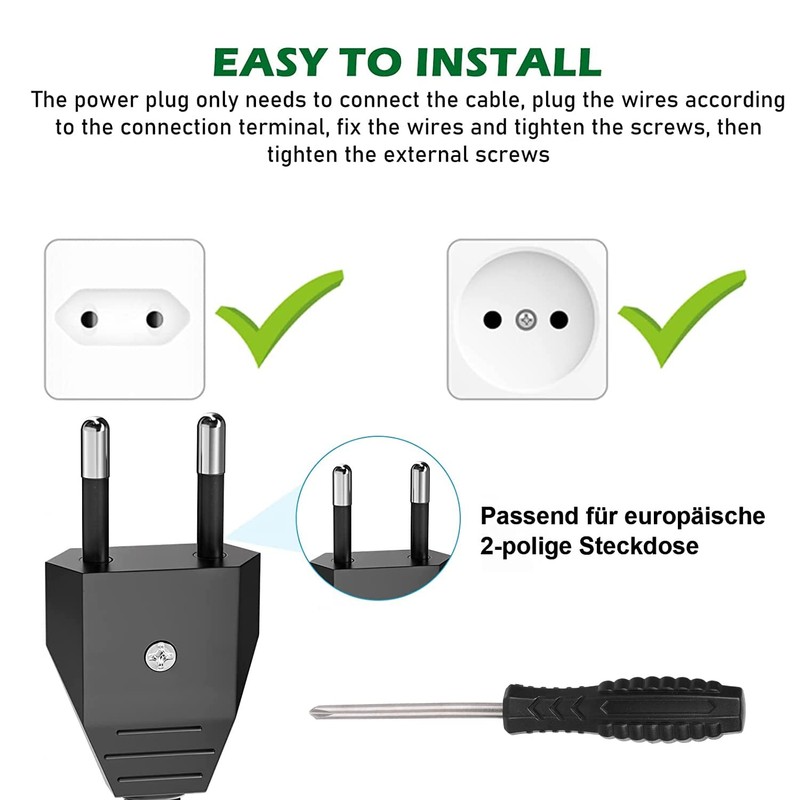 EASY TO INSTALL

The power plug only needs to connect the cable, plug the wires according to the connection terminal, fix the wires and tighten the screws, then tighten the external screws

Passend für europäische 2-polige Steckdose