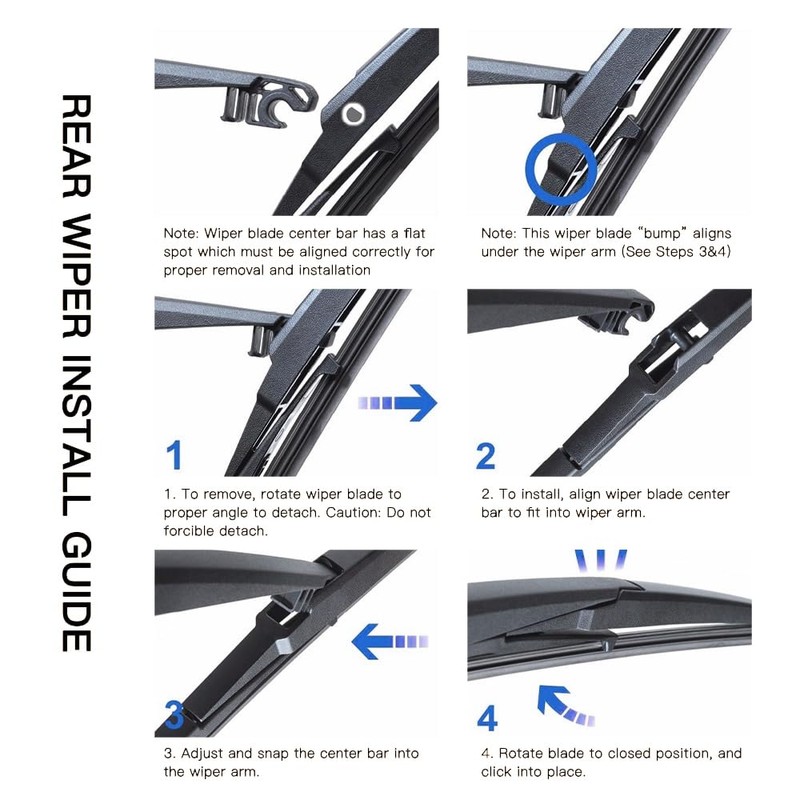 REAR WIPER INSTALL GUIDE

Note: Wiper blade center bar has a flat spot which must be aligned correctly for proper removal and installation

Note: This wiper blade "bump" aligns under the wiper arm (See Steps 3&4)

1

1. To remove, rotate wiper blade to proper angle to detach. Caution: Do not forcible detach.

2

2. To install, align wiper blade center bar to fit into wiper arm.

3

3. Adjust and snap the center bar into the wiper arm.

4

4. Rotate blade to closed position, and click into place.