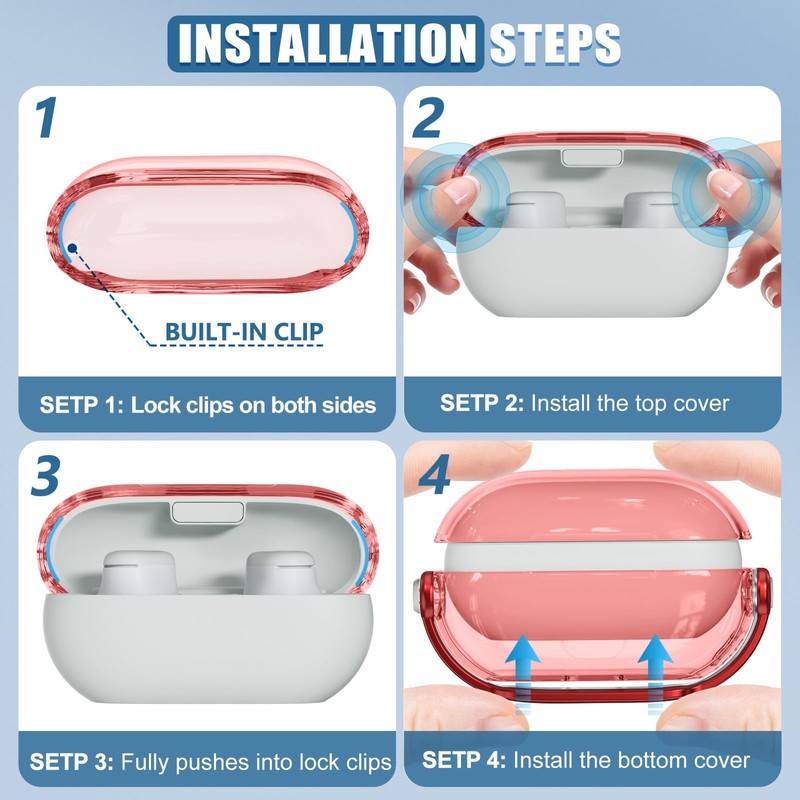 INSTALLATION STEPS

1

BUILT-IN CLIP

SETP 1: Lock clips on both sides

2

SETP 2: Install the top cover

3

SETP 3: Fully pushes into lock clips

4

SETP 4: Install the bottom cover