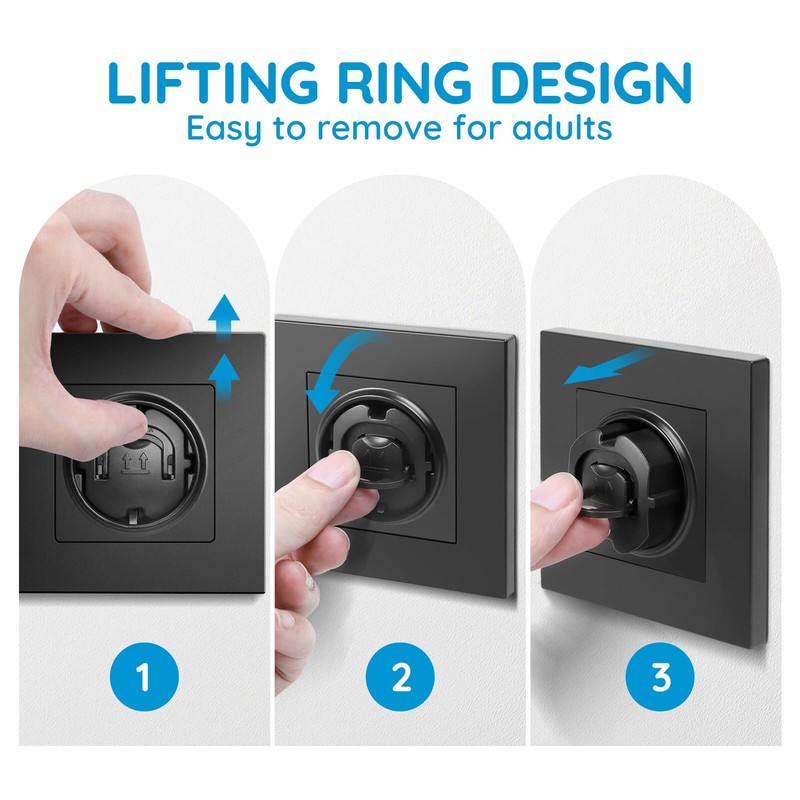 LIFTING RING DESIGN
Easy to remove for adults

1

2

3