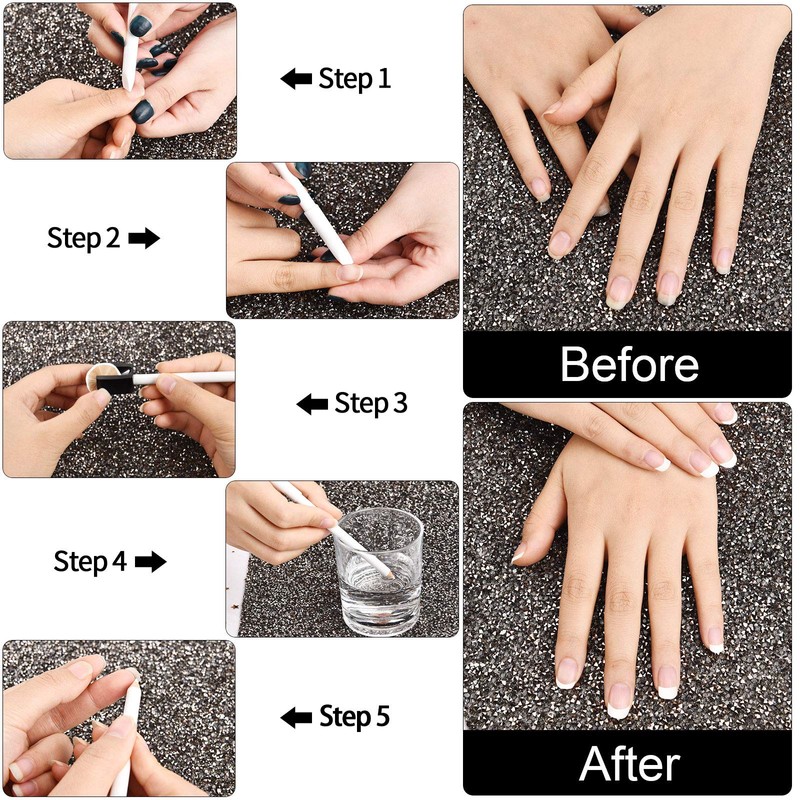 Step 1

Step 2

Step 3

Step 4

Step 5

Before

After