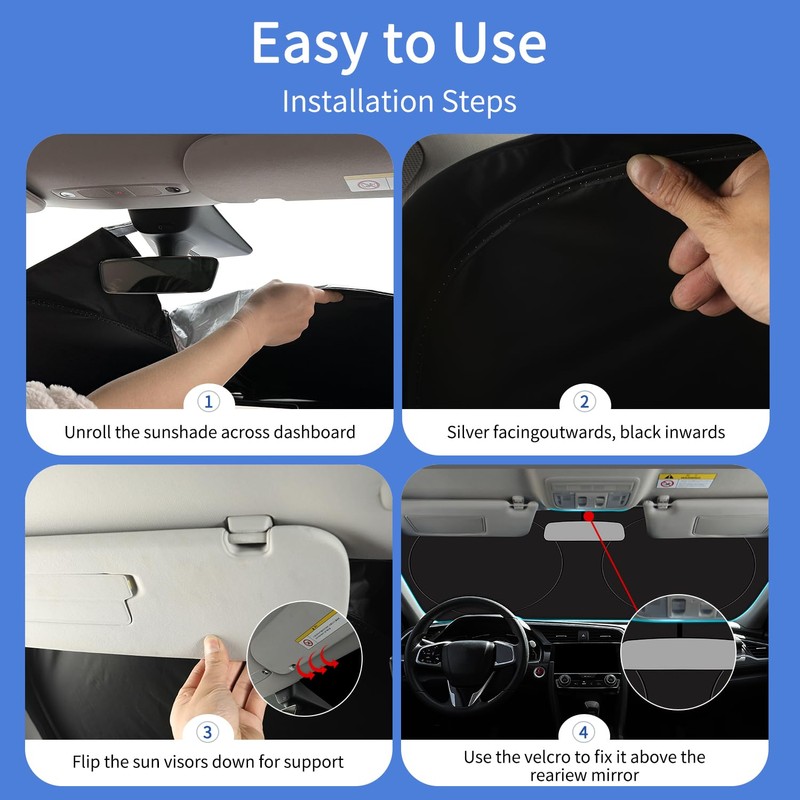 Easy to Use

Installation Steps

1

Unroll the sunshade across dashboard

2

Silver facingoutwards, black inwards

3

Flip the sun visors down for support

4

Use the velcro to fix it above the reariew mirror