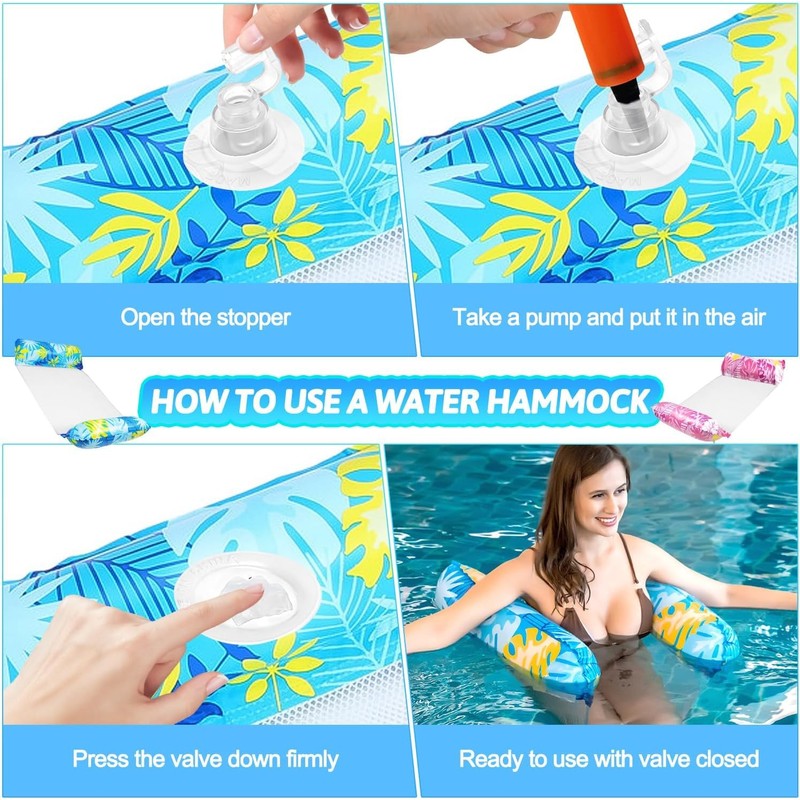 Open the stopper

Take a pump and put it in the air

HOW TO USE A WATER HAMMOCK

Press the valve down firmly

Ready to use with valve closed