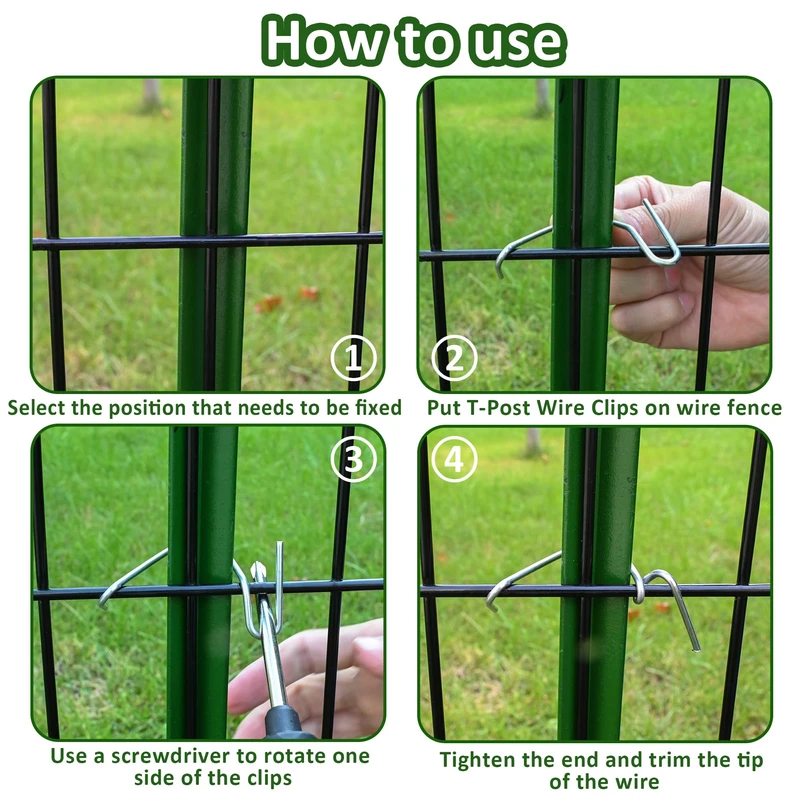 How to use

①

Select the position that needs to be fixed

②

Put T-Post Wire Clips on wire fence

③

Use a screwdriver to rotate one side of the clips

④

Tighten the end and trim the tip of the wire