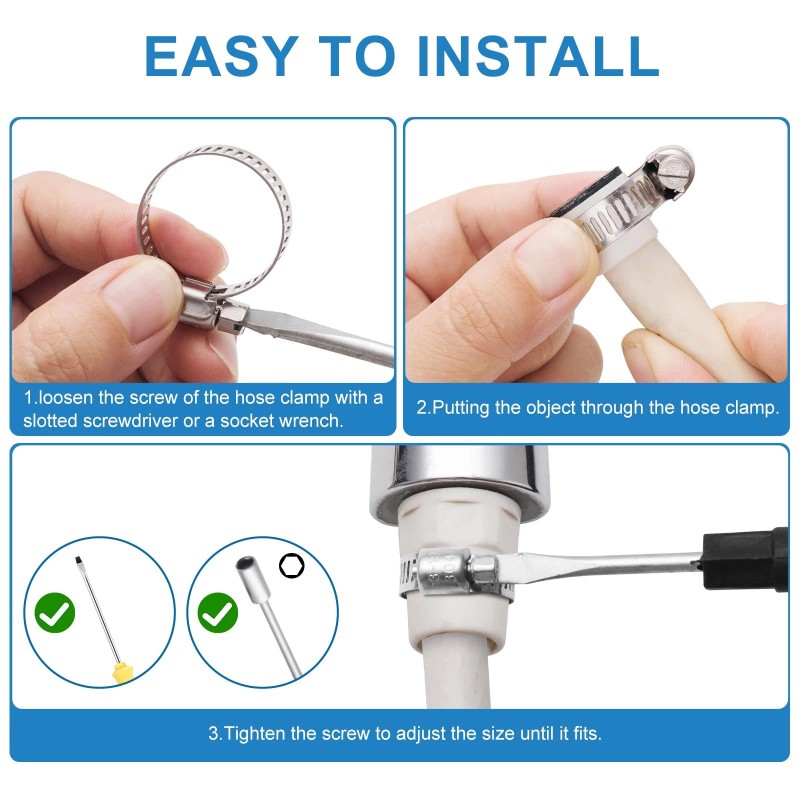 EASY TO INSTALL

1.loosen the screw of the hose clamp with a slotted screwdriver or a socket wrench.

2.Putting the object through the hose clamp.

3.Tighten the screw to adjust the size until it fits.