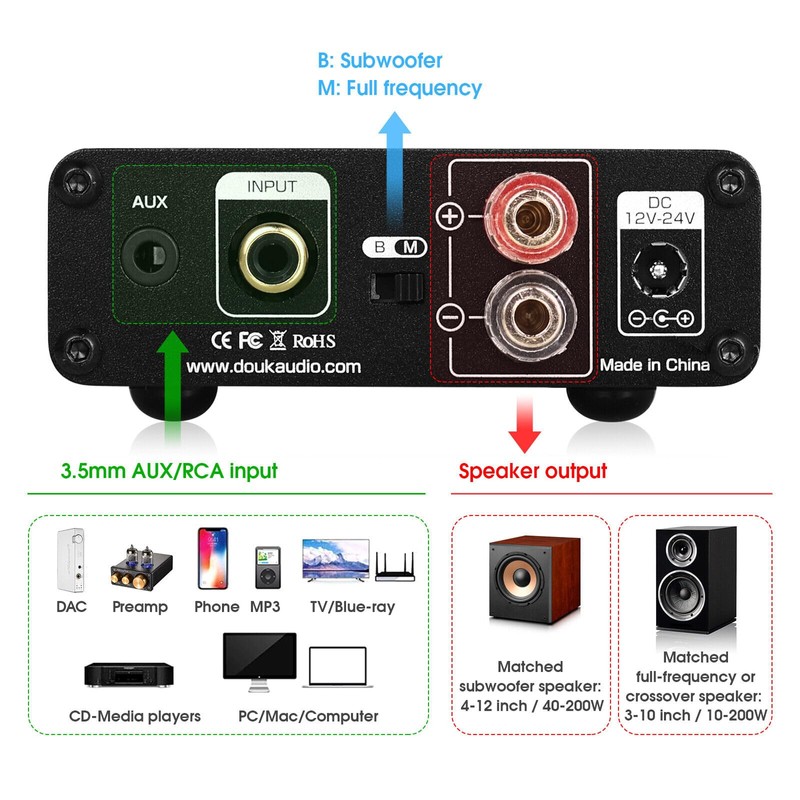 B: Subwoofer
M: Full frequency

AUX
INPUT
B M
+
−
DC
12V-24V
CE FC RoHS
www.doukaudio.com
Made in China

3.5mm AUX/RCA input
Speaker output

DAC Preamp Phone MP3 TV/Blue-ray
CD-Media players PC/Mac/Computer

Matched subwoofer speaker: 4-12 inch / 40-200W

Matched full-frequency or crossover speaker: 3-10 inch / 10-200W