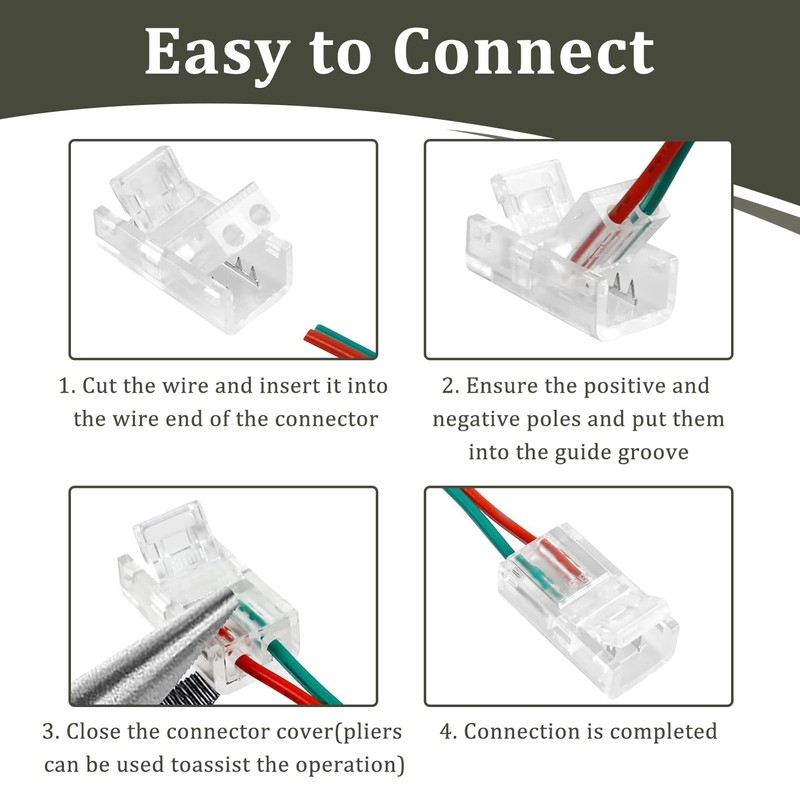 Easy to Connect

1. Cut the wire and insert it into the wire end of the connector

2. Ensure the positive and negative poles and put them into the guide groove

3. Close the connector cover(pliers can be used toassist the operation)

4. Connection is completed