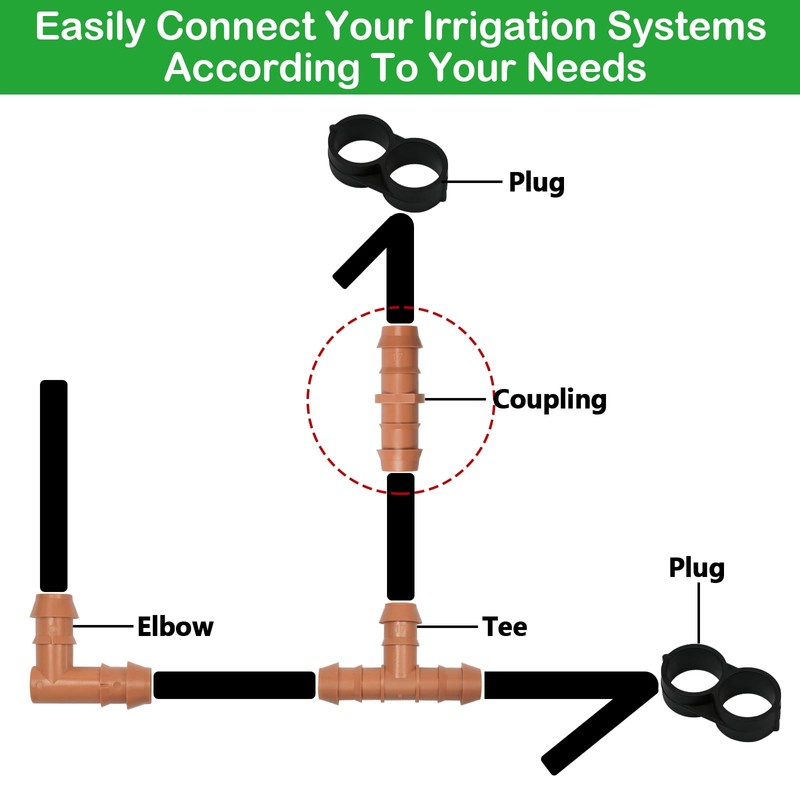 Easily Connect Your Irrigation Systems According To Your Needs

Plug

Coupling

Plug

Elbow

Tee