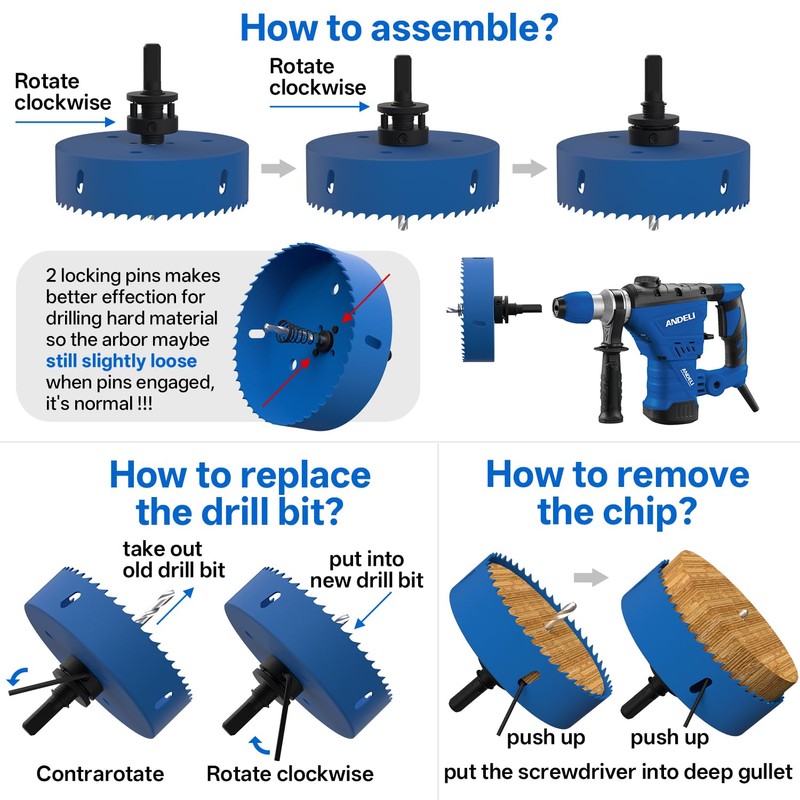 How to assemble?

Rotate clockwise

Rotate clockwise

2 locking pins makes better effection for drilling hard material so the arbor maybe still slightly loose when pins engaged, it's normal !!!

ANDELI

ANDELI

How to replace the drill bit?

take out old drill bit

put into new drill bit

Contrarotate

Rotate clockwise

How to remove the chip?

push up

push up

put the screwdriver into deep gullet