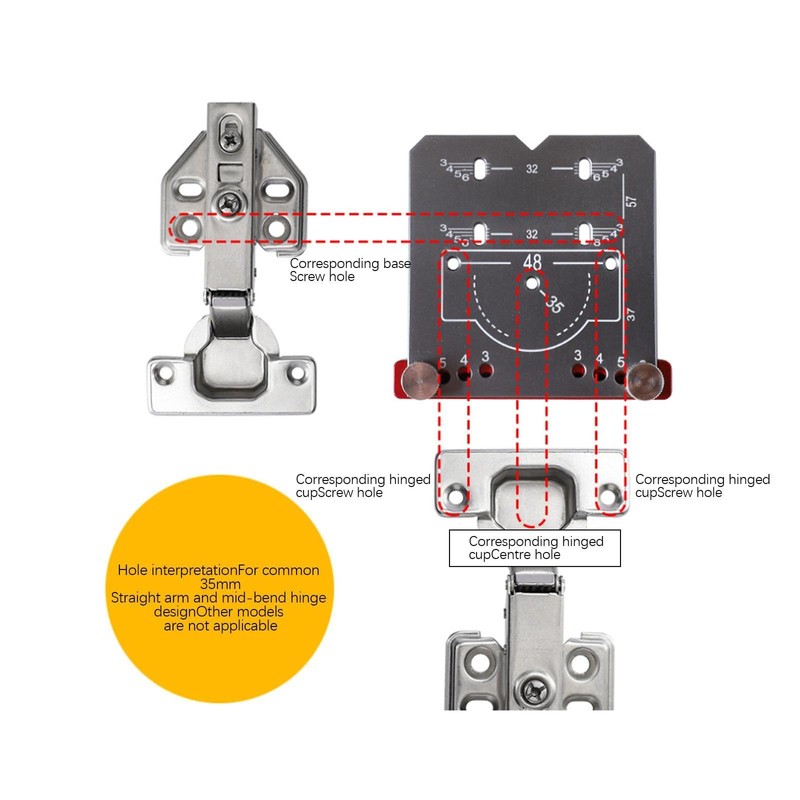 3
4
5
6
32
6
5
4
3
57
3
4
5
6
32
6
5
4
3
Corresponding base Screw hole
48
35
37
5
4
3
3
4
5
Corresponding hinged cupScrew hole
Corresponding hinged cupScrew hole
Corresponding hinged cupCentre hole
Hole interpretationFor common 35mm
Straight arm and mid-bend hinge designOther models are not applicable