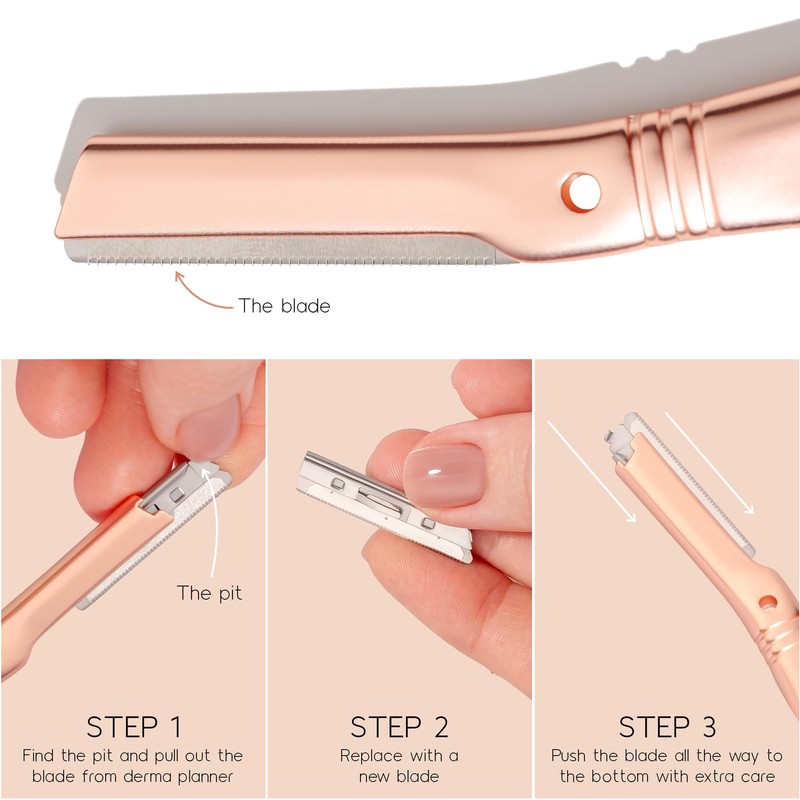 The blade

The pit

STEP 1
Find the pit and pull out the blade from derma planner

STEP 2
Replace with a new blade

STEP 3
Push the blade all the way to the bottom with extra care