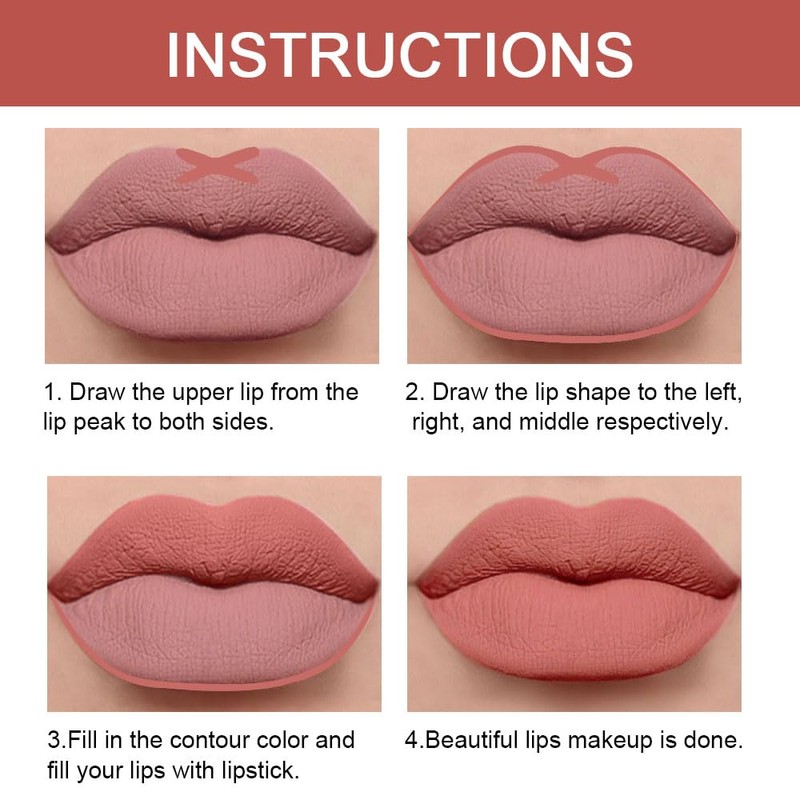 INSTRUCTIONS

1. Draw the upper lip from the lip peak to both sides.

2. Draw the lip shape to the left, right, and middle respectively.

3.Fill in the contour color and fill your lips with lipstick.

4.Beautiful lips makeup is done.