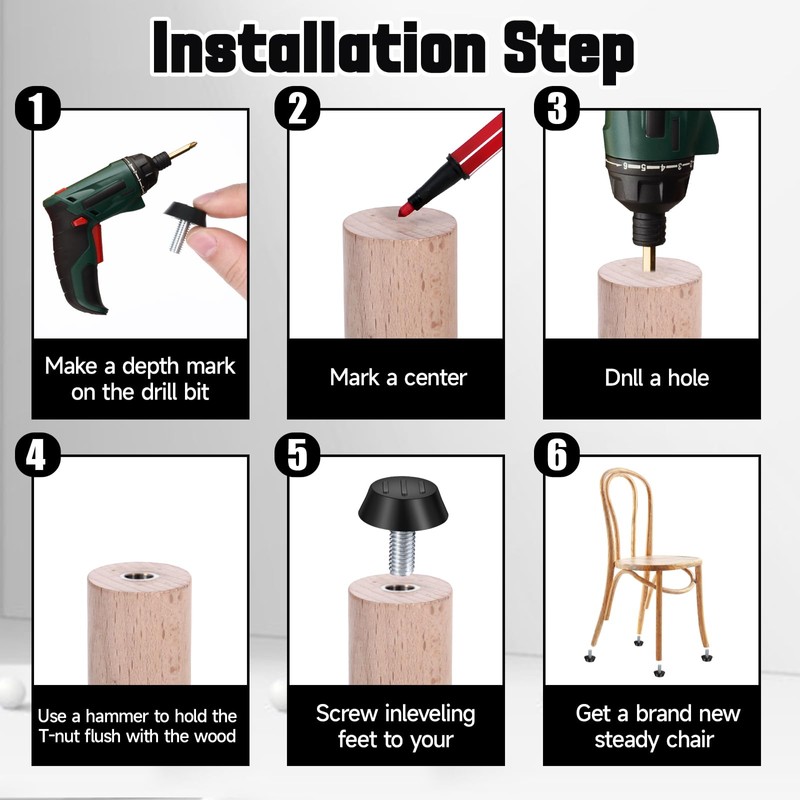 Installation Step

1

Make a depth mark on the drill bit

2

Mark a center

3

Dnll a hole

4

Use a hammer to hold the T-nut flush with the wood

5

Screw inleveling feet to your

6

Get a brand new steady chair