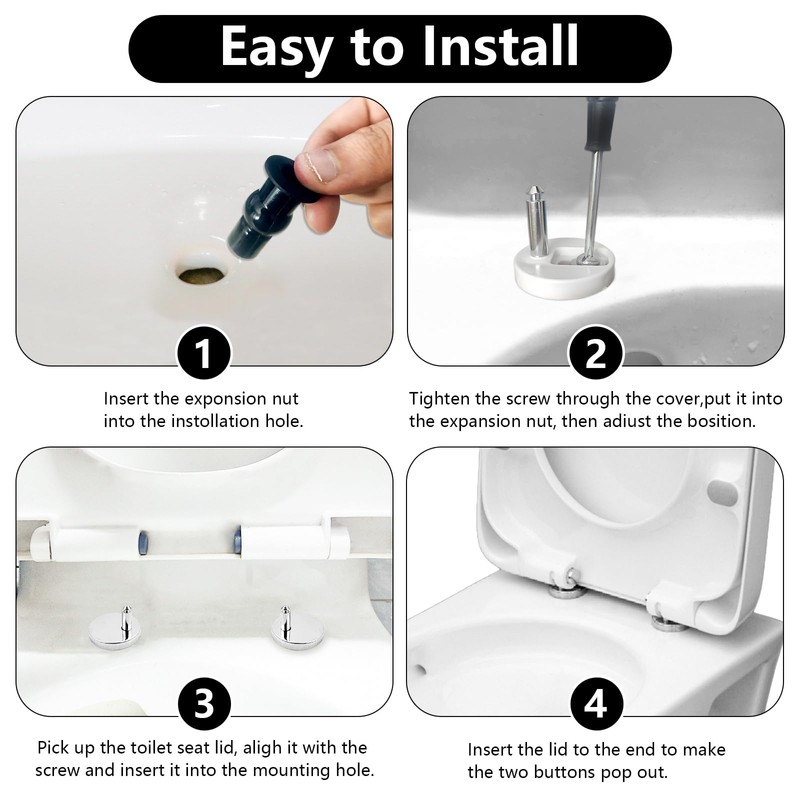 Easy to Install

1

Insert the exponsion nut into the instollation hole.

2

Tighten the screw through the cover,put it into the expansion nut, then adiust the bosition.

3

Pick up the toilet seat lid, aligh it with the screw and insert it into the mounting hole.

4

Insert the lid to the end to make the two buttons pop out.