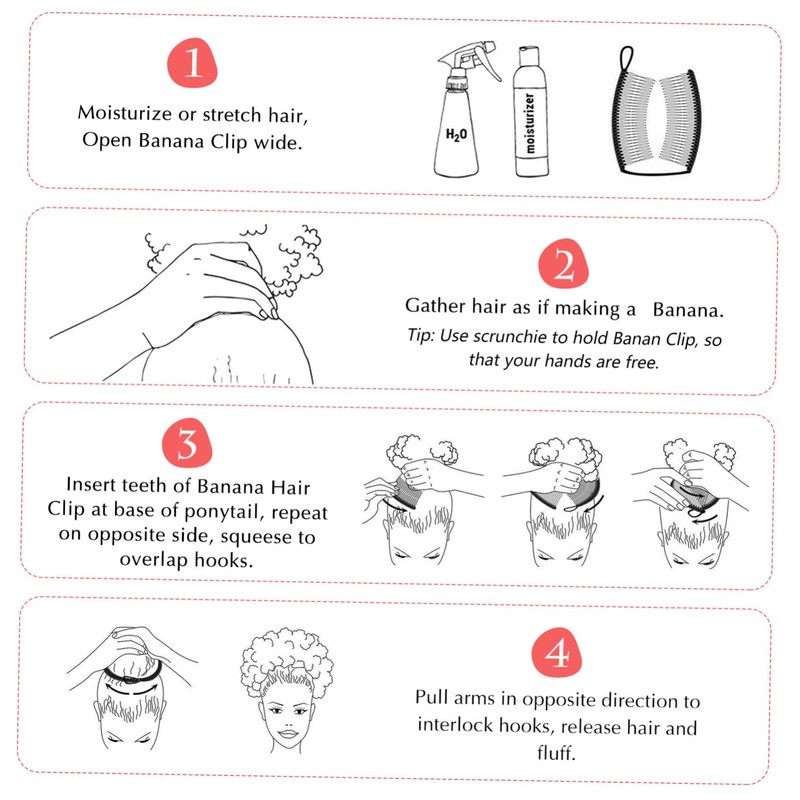 1

Moisturize or stretch hair, Open Banana Clip wide.

$H_2O$

moisturizer

2

Gather hair as if making a Banana.

Tip: Use scrunchie to hold Banan Clip, so that your hands are free.

3

Insert teeth of Banana Hair Clip at base of ponytail, repeat on opposite side, squeese to overlap hooks.

4

Pull arms in opposite direction to interlock hooks, release hair and fluff.